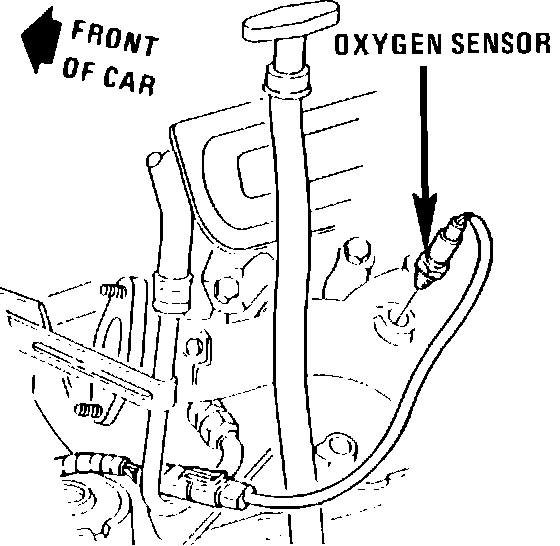 FRONT OF CAR

OXYGEN SENSOR