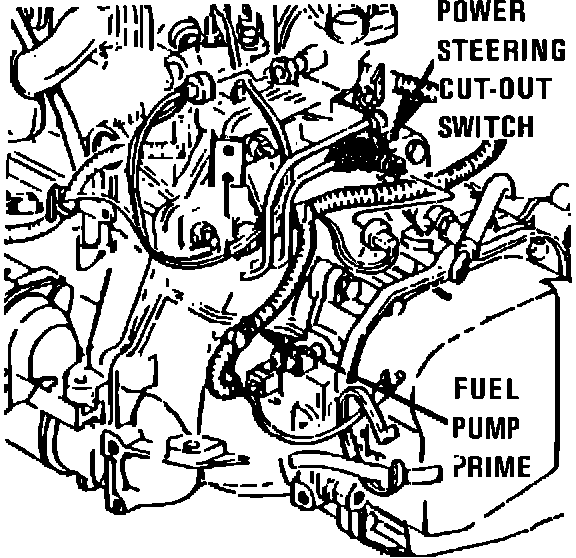 POWER STEERING CUT-OUT SWITCH

FUEL PUMP PRIME