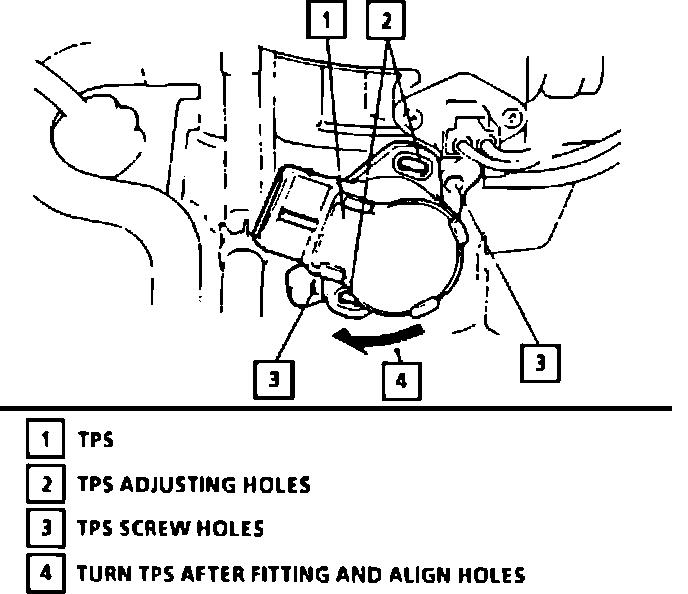 1
2
3
4
3

1 TPS
2 TPS ADJUSTING HOLES
3 TPS SCREW HOLES
4 TURN TPS AFTER FITTING AND ALIGN HOLES