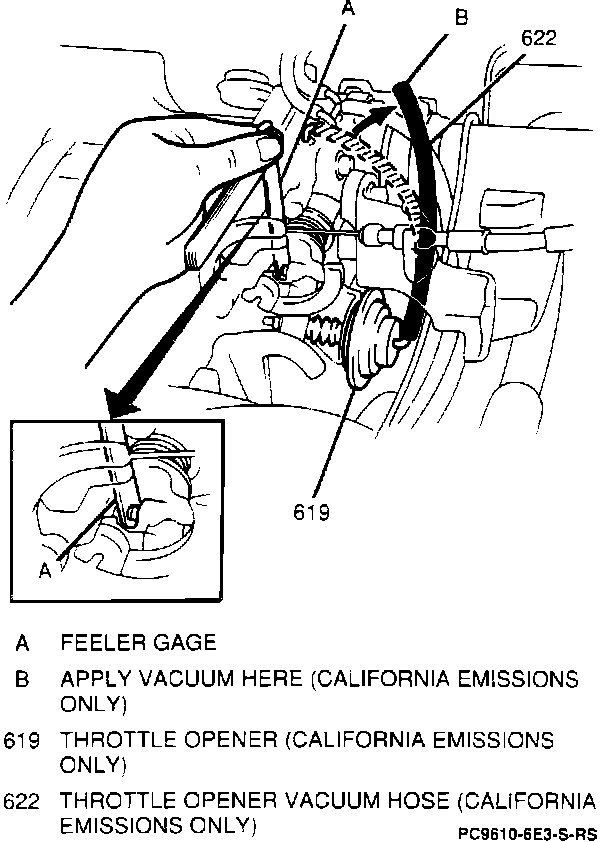 A

B

622

619

A

A FEELER GAGE

B APPLY VACUUM HERE (CALIFORNIA EMISSIONS ONLY)

619 THROTTLE OPENER (CALIFORNIA EMISSIONS ONLY)

622 THROTTLE OPENER VACUUM HOSE (CALIFORNIA EMISSIONS ONLY)

PC9610-6E3-S-RS