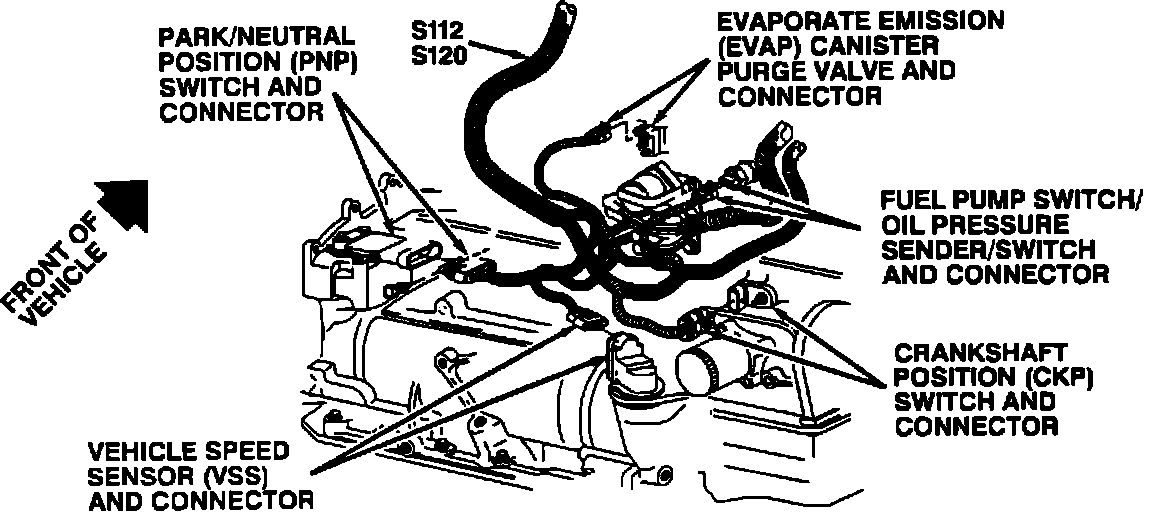 PARK/NEUTRAL POSITION (PNP) SWITCH AND CONNECTOR

S112
S120

EVAPORATE EMISSION (EVAP) CANISTER PURGE VALVE AND CONNECTOR

FRONT OF VEHICLE

FUEL PUMP SWITCH/ OIL PRESSURE SENDER/SWITCH AND CONNECTOR

CRANKSHAFT POSITION (CKP) SWITCH AND CONNECTOR

VEHICLE SPEED SENSOR (VSS) AND CONNECTOR