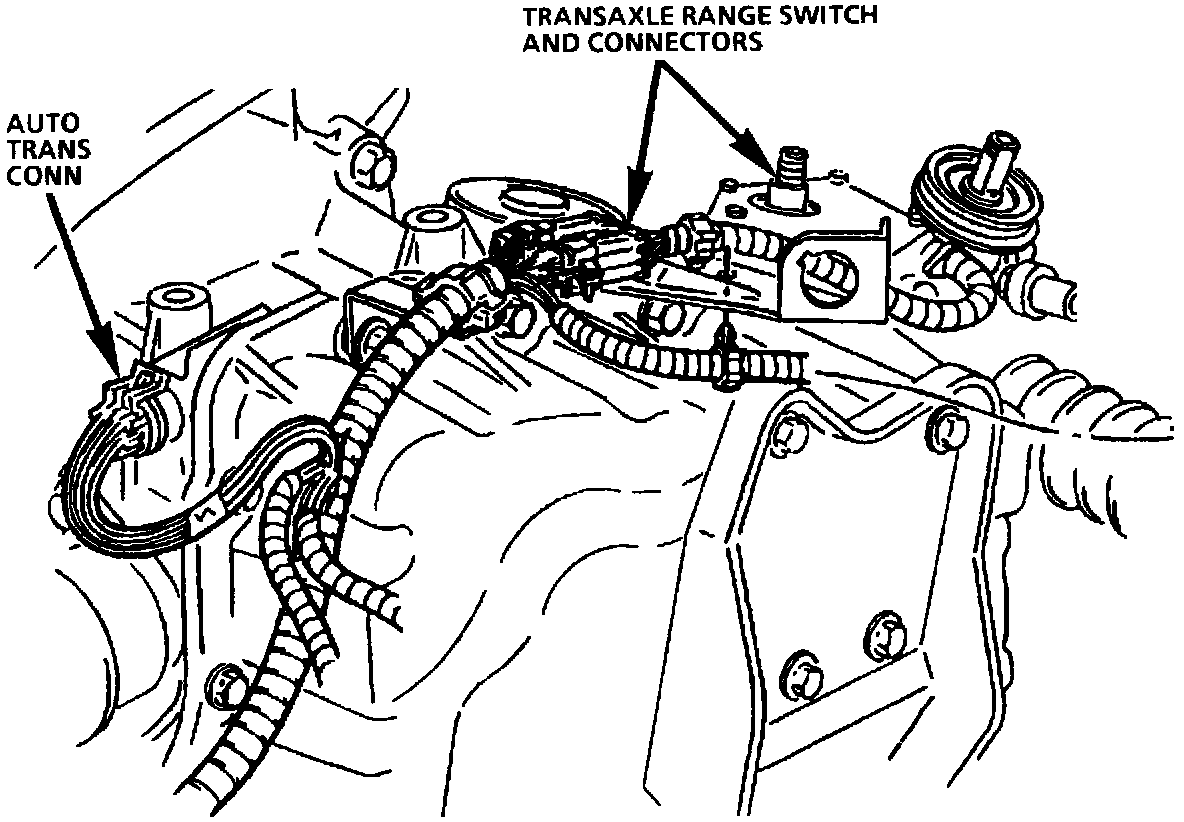 TRANSAXLE RANGE SWITCH AND CONNECTORS

AUTO TRANS CONN