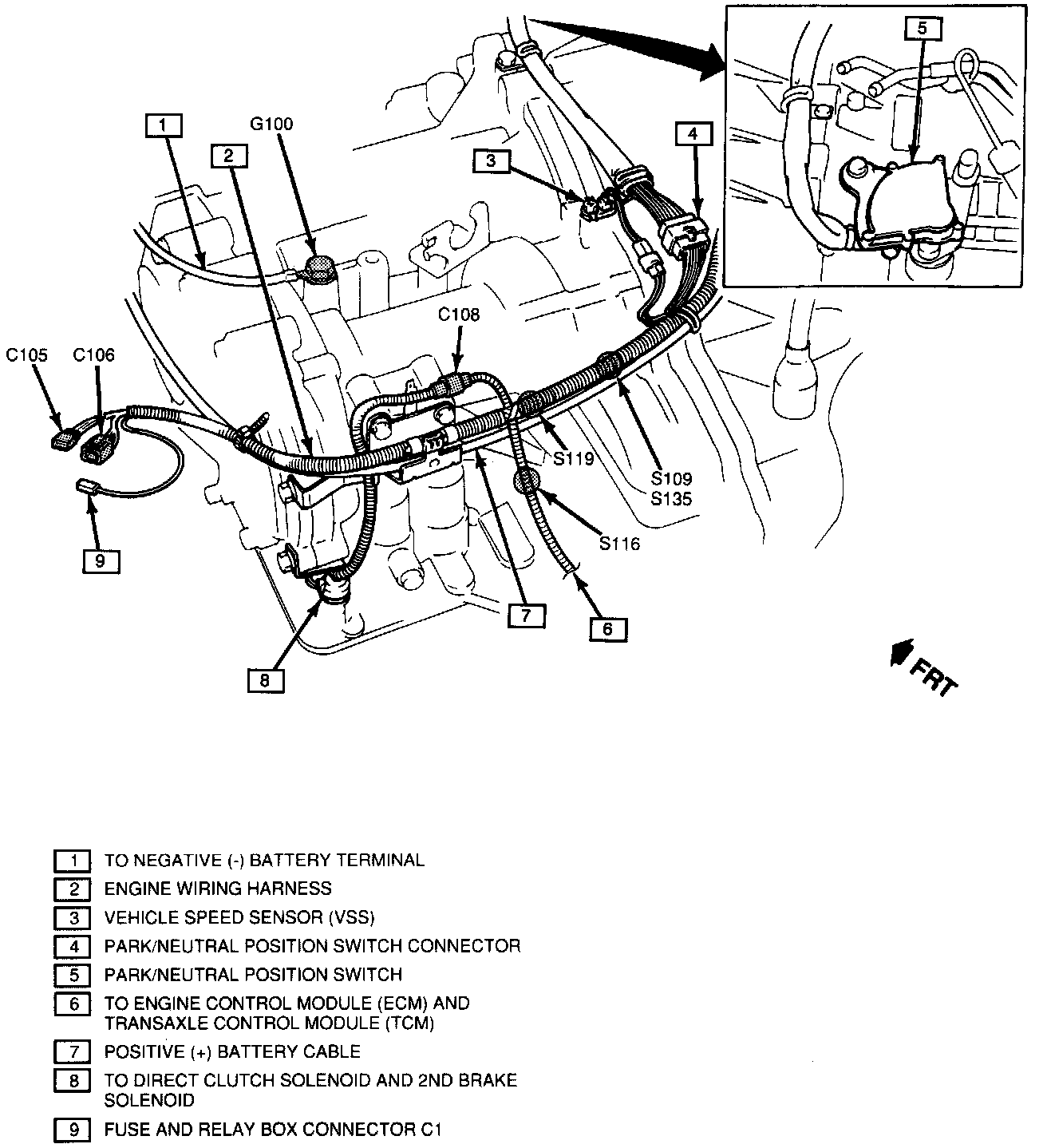 5

1

G100

2

3

4

C108

C105

C106

S119

S109
S135

S116

9

7

6

8

FRT

1 TO NEGATIVE (-) BATTERY TERMINAL

2 ENGINE WIRING HARNESS

3 VEHICLE SPEED SENSOR (VSS)

4 PARK/NEUTRAL POSITION SWITCH CONNECTOR

5 PARK/NEUTRAL POSITION SWITCH

6 TO ENGINE CONTROL MODULE (ECM) AND TRANSAXLE CONTROL MODULE (TCM)

7 POSITIVE (+) BATTERY CABLE

8 TO DIRECT CLUTCH SOLENOID AND 2ND BRAKE SOLENOID

9 FUSE AND RELAY BOX CONNECTOR C1