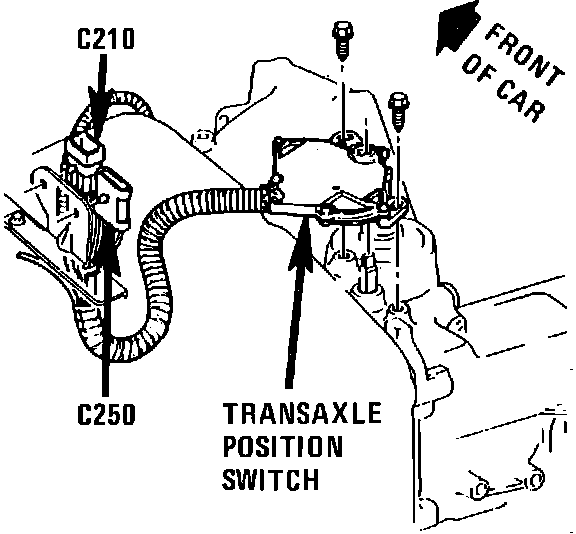 C210

FRONT OF CAR

C250

TRANSAXLE POSITION SWITCH