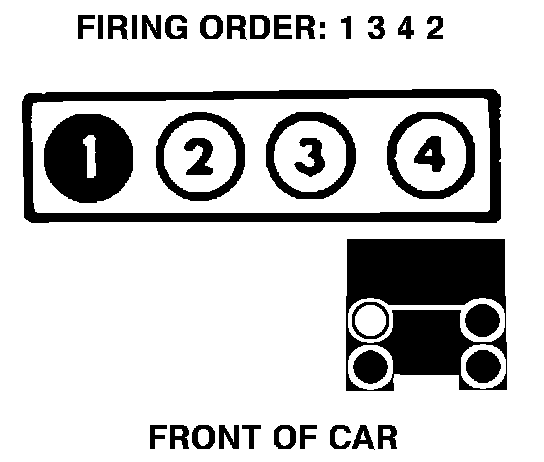 FIRING ORDER: 1 3 4 2

1 2 3 4

FRONT OF CAR