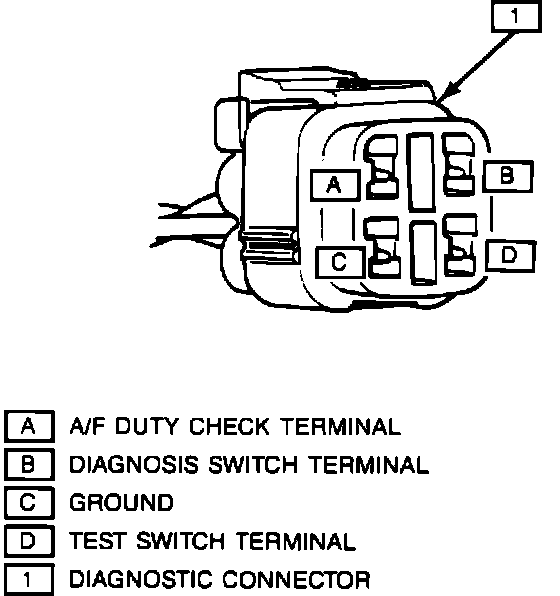 1

A

B

C

D

A A/F DUTY CHECK TERMINAL
B DIAGNOSIS SWITCH TERMINAL
C GROUND
D TEST SWITCH TERMINAL
1 DIAGNOSTIC CONNECTOR