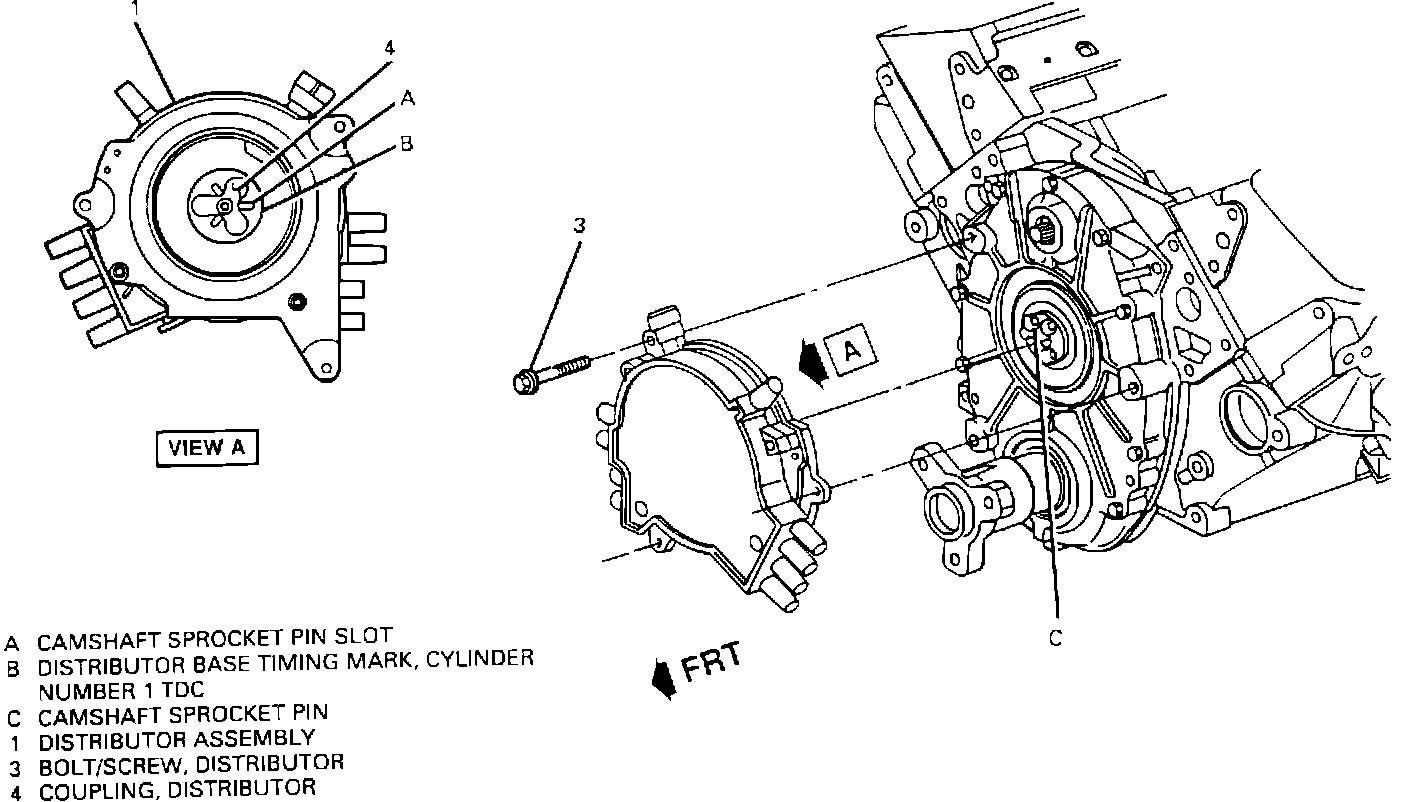 1

4

A

B

3

A

VIEW A

C

FRT

A CAMSHAFT SPROCKET PIN SLOT
B DISTRIBUTOR BASE TIMING MARK, CYLINDER NUMBER 1 TDC
C CAMSHAFT SPROCKET PIN
1 DISTRIBUTOR ASSEMBLY
3 BOLT/SCREW, DISTRIBUTOR
4 COUPLING, DISTRIBUTOR