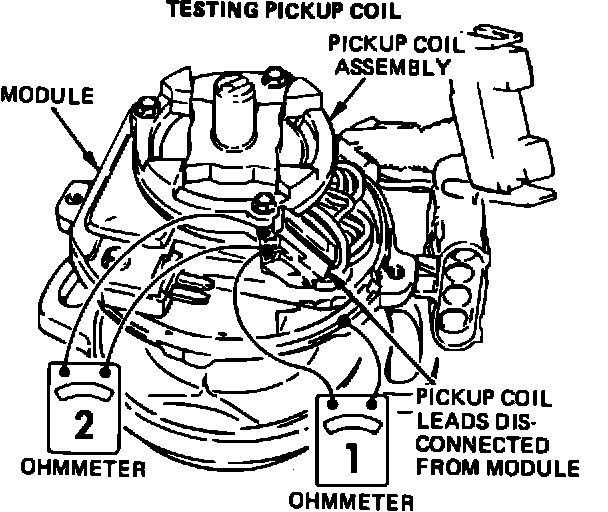 TESTING PICKUP COIL

PICKUP COIL ASSEMBLY

MODULE

2

OHMMETER

1

OHMMETER

PICKUP COIL LEADS DISCONNECTED FROM MODULE