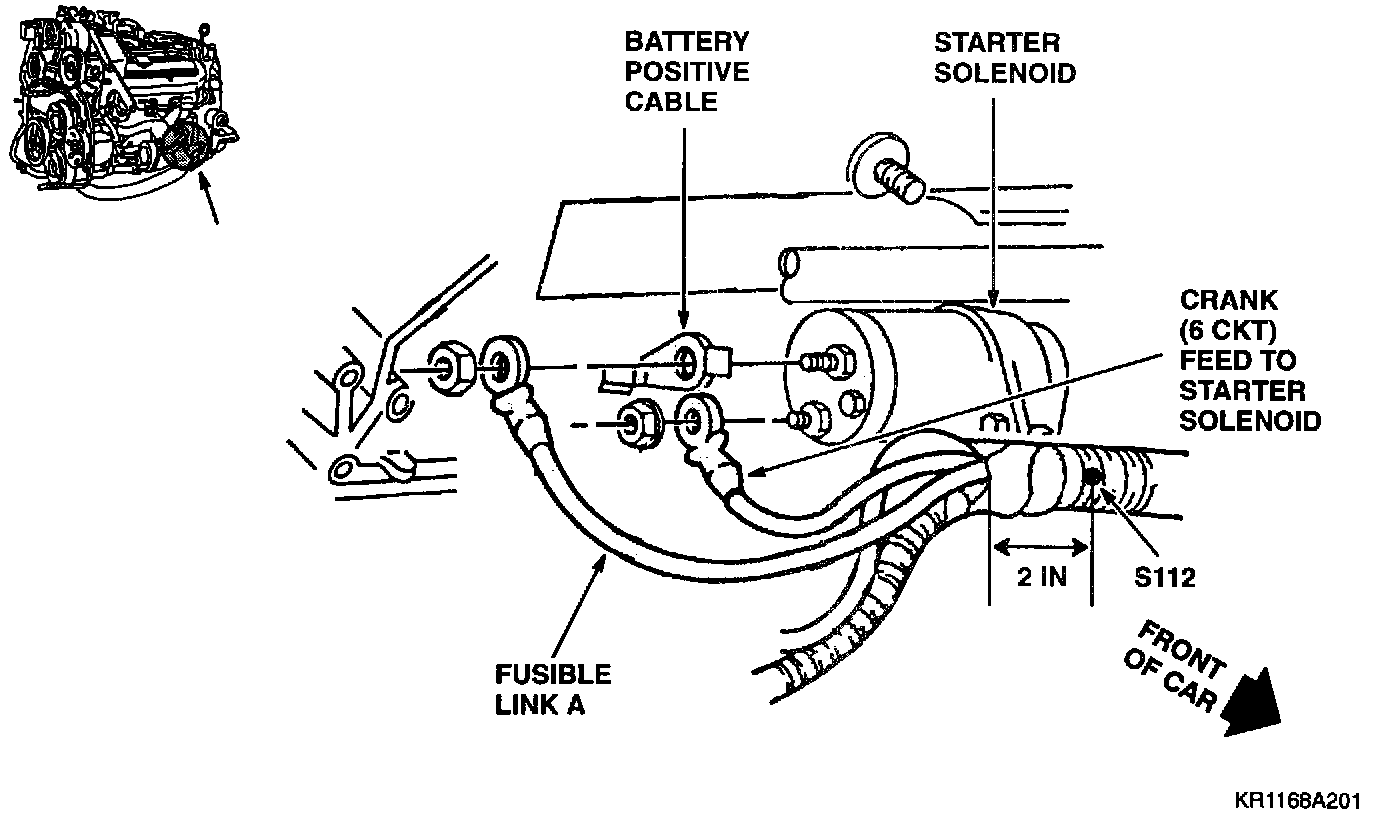 BATTERY POSITIVE CABLE

STARTER SOLENOID

CRANK (6 CKT) FEED TO STARTER SOLENOID

2 IN

S112

FUSIBLE LINK A

FRONT OF CAR

KR1168A201