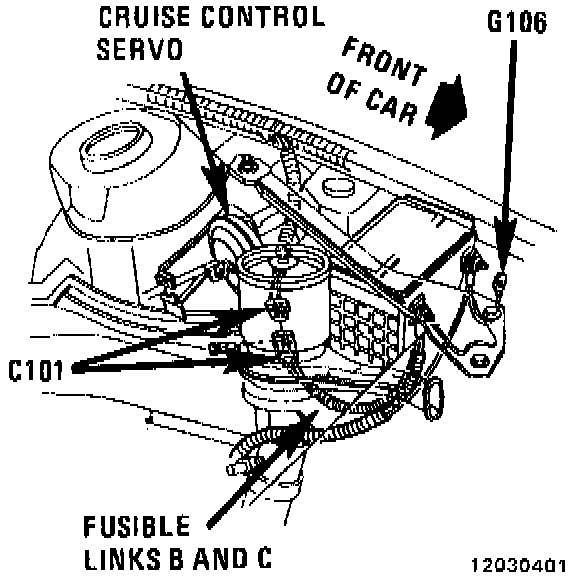 CRUISE CONTROL SERVO

G106

FRONT OF CAR

C101

FUSIBLE LINKS B AND C

12030401