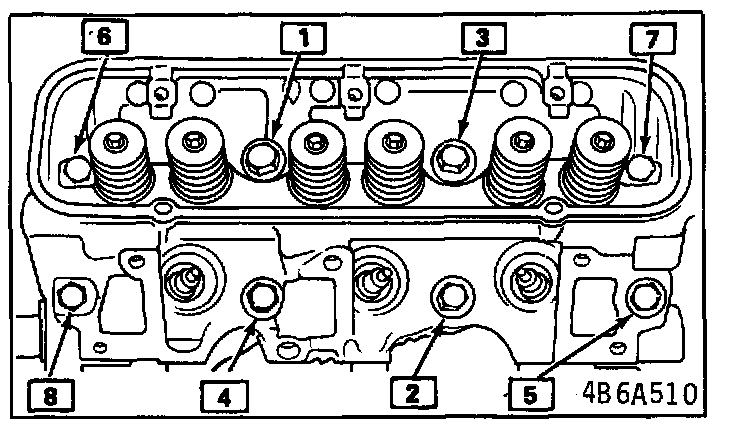 6
1
3
7
8
4
2
5
4B6A510