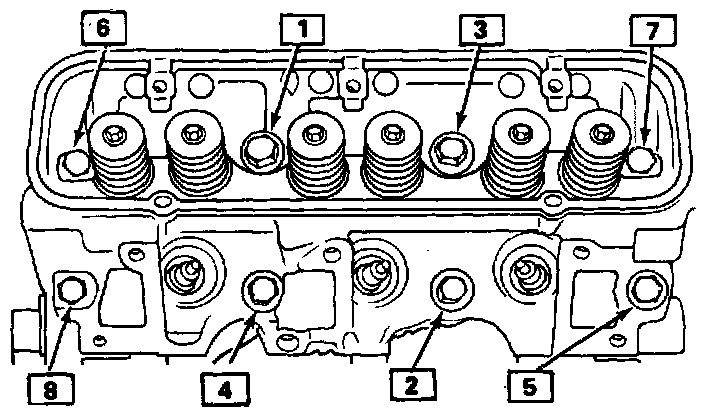 6
1
3
7
8
4
2
5