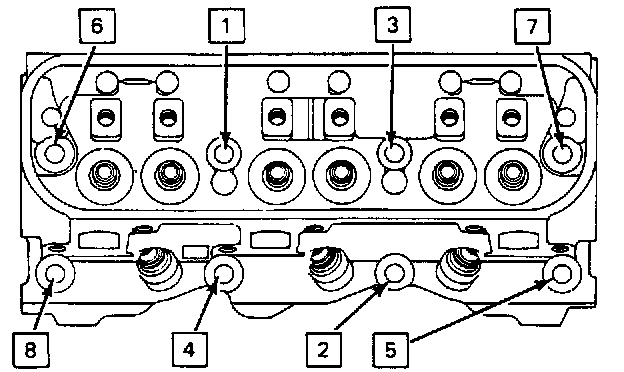 6
1
3
7
8
4
2
5