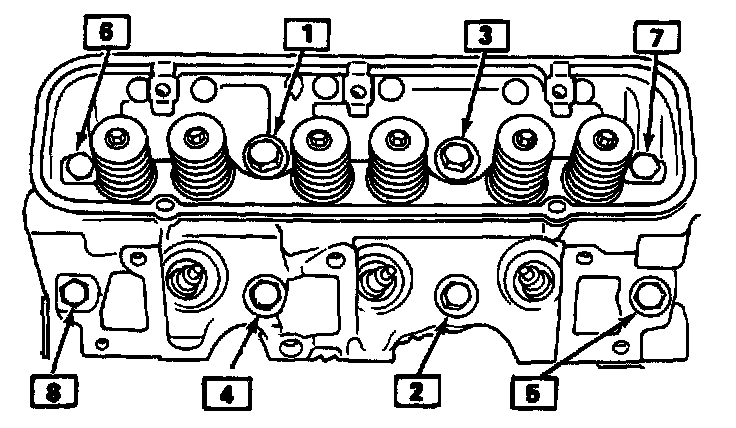 6
1
3
7
8
4
2
5