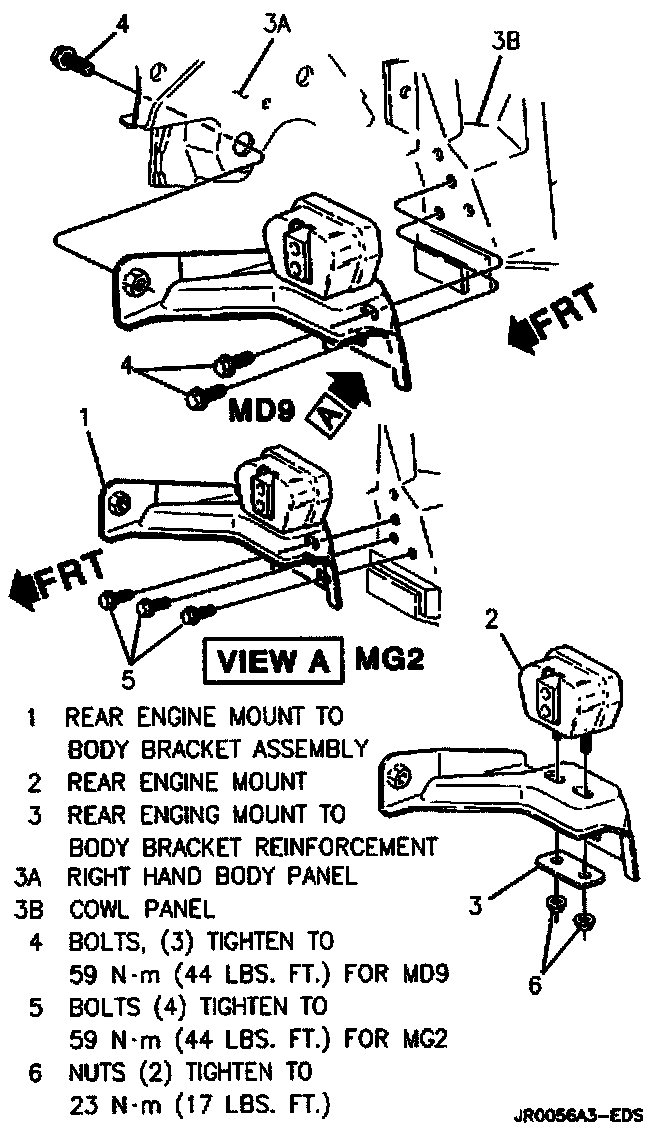 4
3A
3B
FRT
4
MD9
A
1
FRT
5
VIEW A MG2
2
3
6

1 REAR ENGINE MOUNT TO BODY BRACKET ASSEMBLY
2 REAR ENGINE MOUNT
3 REAR ENGING MOUNT TO BODY BRACKET REINFORCEMENT
3A RIGHT HAND BODY PANEL
3B COWL PANEL
4 BOLTS, (3) TIGHTEN TO 59 N·m (44 LBS. FT.) FOR MD9
5 BOLTS (4) TIGHTEN TO 59 N·m (44 LBS. FT.) FOR MG2
6 NUTS (2) TIGHTEN TO 23 N·m (17 LBS. FT.)

JR0056A3-EDS