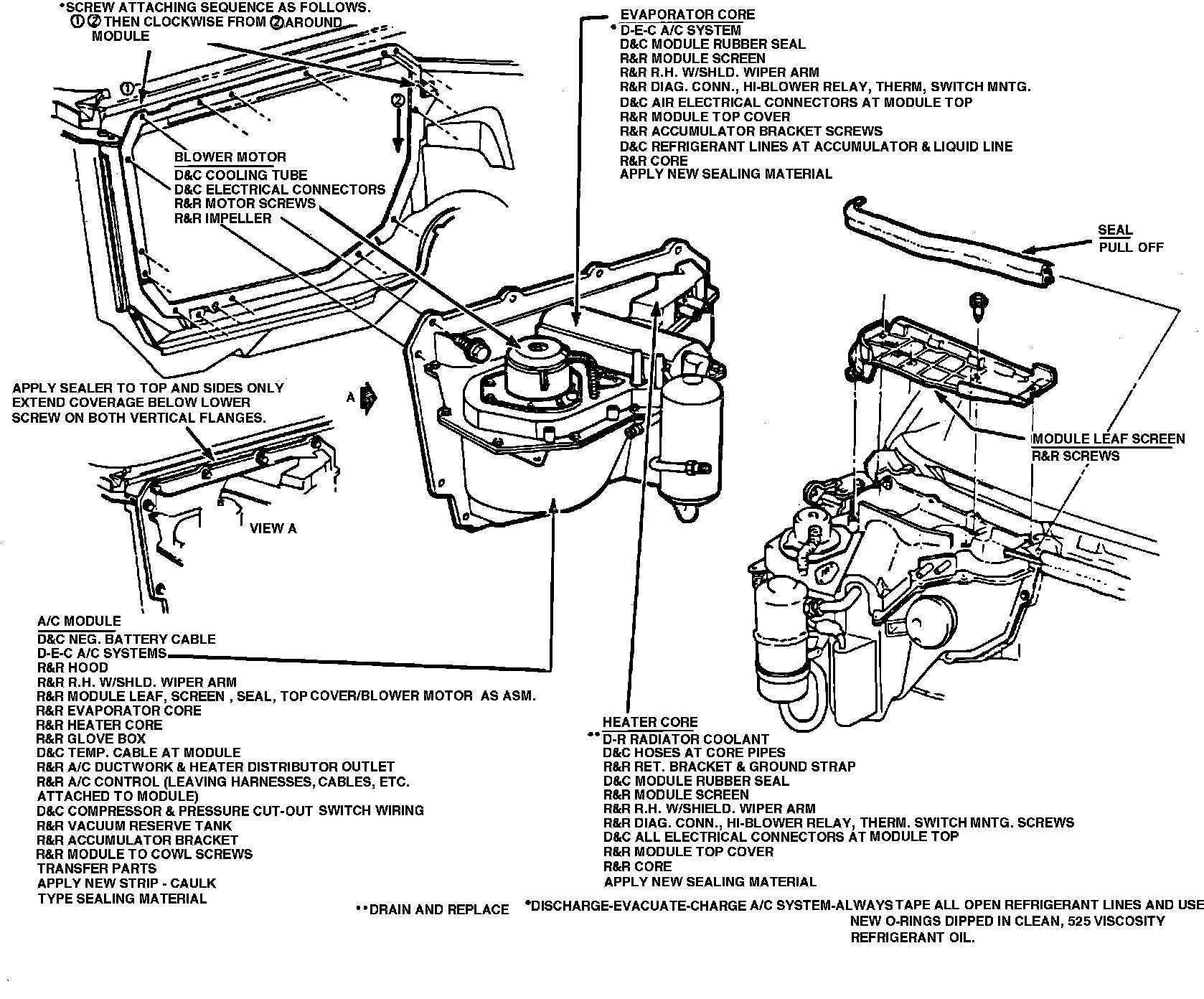 *SCREW ATTACHING SEQUENCE AS FOLLOWS.
① ② THEN CLOCKWISE FROM ② AROUND MODULE

①

②

BLOWER MOTOR
D&C COOLING TUBE
D&C ELECTRICAL CONNECTORS
R&R MOTOR SCREWS
R&R IMPELLER

EVAPORATOR CORE
* D-E-C A/C SYSTEM
D&C MODULE RUBBER SEAL
R&R MODULE SCREEN
R&R R.H. W/SHLD. WIPER ARM
R&R DIAG. CONN., HI-BLOWER RELAY, THERM, SWITCH MNTG.
D&C AIR ELECTRICAL CONNECTORS AT MODULE TOP
R&R MODULE TOP COVER
R&R ACCUMULATOR BRACKET SCREWS
D&C REFRIGERANT LINES AT ACCUMULATOR & LIQUID LINE
R&R CORE
APPLY NEW SEALING MATERIAL

SEAL
PULL OFF

APPLY SEALER TO TOP AND SIDES ONLY EXTEND COVERAGE BELOW LOWER SCREW ON BOTH VERTICAL FLANGES.

A

VIEW A

MODULE LEAF SCREEN
R&R SCREWS

A/C MODULE
D&C NEG. BATTERY CABLE
D-E-C A/C SYSTEMS
R&R HOOD
R&R R.H. W/SHLD. WIPER ARM
R&R MODULE LEAF, SCREEN , SEAL, TOP COVER/BLOWER MOTOR AS ASM.
R&R EVAPORATOR CORE
R&R HEATER CORE
R&R GLOVE BOX
D&C TEMP. CABLE AT MODULE
R&R A/C DUCTWORK & HEATER DISTRIBUTOR OUTLET
R&R A/C CONTROL (LEAVING HARNESSES, CABLES, ETC. ATTACHED TO MODULE)
D&C COMPRESSOR & PRESSURE CUT-OUT SWITCH WIRING
R&R VACUUM RESERVE TANK
R&R ACCUMULATOR BRACKET
R&R MODULE TO COWL SCREWS
TRANSFER PARTS
APPLY NEW STRIP - CAULK TYPE SEALING MATERIAL

HEATER CORE
** D-R RADIATOR COOLANT
D&C HOSES AT CORE PIPES
R&R RET. BRACKET & GROUND STRAP
D&C MODULE RUBBER SEAL
R&R MODULE SCREEN
R&R R.H. W/SHIELD. WIPER ARM
R&R DIAG. CONN., HI-BLOWER RELAY, THERM. SWITCH MNTG. SCREWS
D&C ALL ELECTRICAL CONNECTORS AT MODULE TOP
R&R MODULE TOP COVER
R&R CORE
APPLY NEW SEALING MATERIAL

**DRAIN AND REPLACE

*DISCHARGE-EVACUATE-CHARGE A/C SYSTEM-ALWAYS TAPE ALL OPEN REFRIGERANT LINES AND USE NEW O-RINGS DIPPED IN CLEAN, 525 VISCOSITY REFRIGERANT OIL.