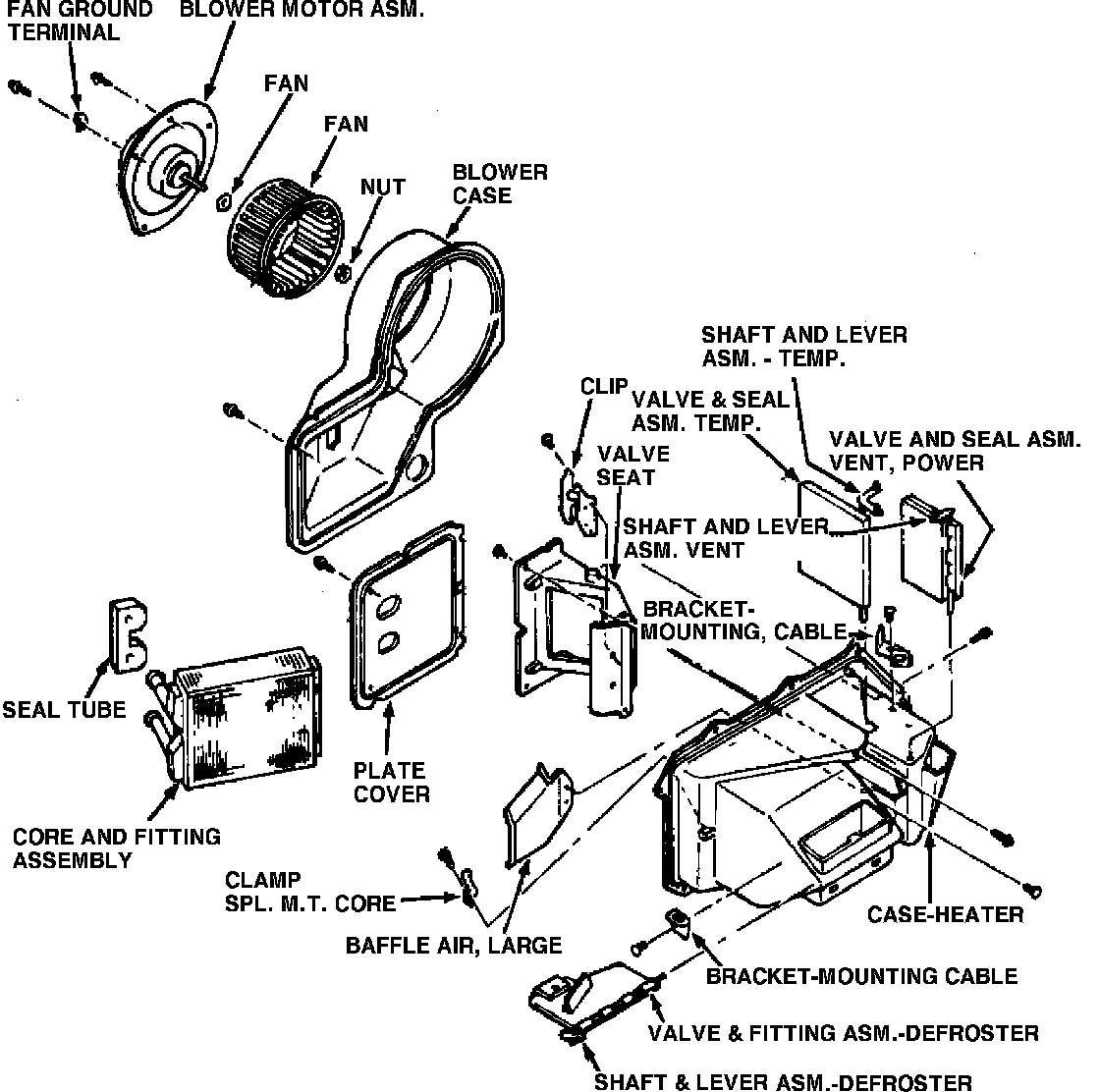 FAN GROUND TERMINAL

BLOWER MOTOR ASM.

FAN

FAN

NUT

BLOWER CASE

SHAFT AND LEVER ASM. - TEMP.

CLIP

VALVE & SEAL ASM. TEMP.

VALVE AND SEAL ASM. VENT, POWER

VALVE SEAT

SHAFT AND LEVER ASM. VENT

BRACKET-MOUNTING, CABLE

SEAL TUBE

PLATE COVER

CORE AND FITTING ASSEMBLY

CLAMP SPL. M.T. CORE

BAFFLE AIR, LARGE

CASE-HEATER

BRACKET-MOUNTING CABLE

VALVE & FITTING ASM.-DEFROSTER

SHAFT & LEVER ASM.-DEFROSTER