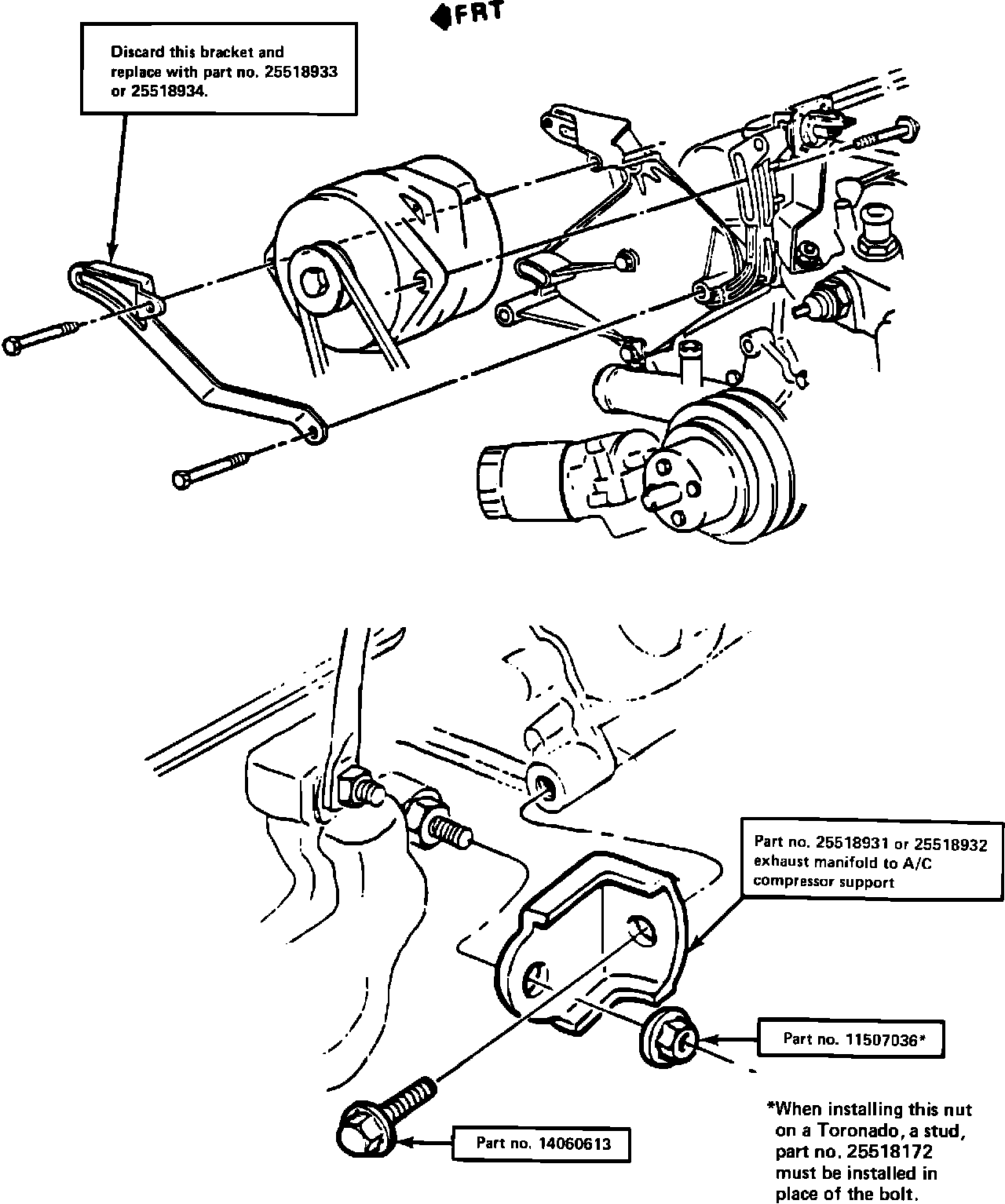 FRT

Discard this bracket and replace with part no. 25518933 or 25518934.

Part no. 25518931 or 25518932 exhaust manifold to A/C compressor support

Part no. 11507036*

Part no. 14060613

*When installing this nut on a Toronado, a stud, part no. 25518172 must be installed in place of the bolt.