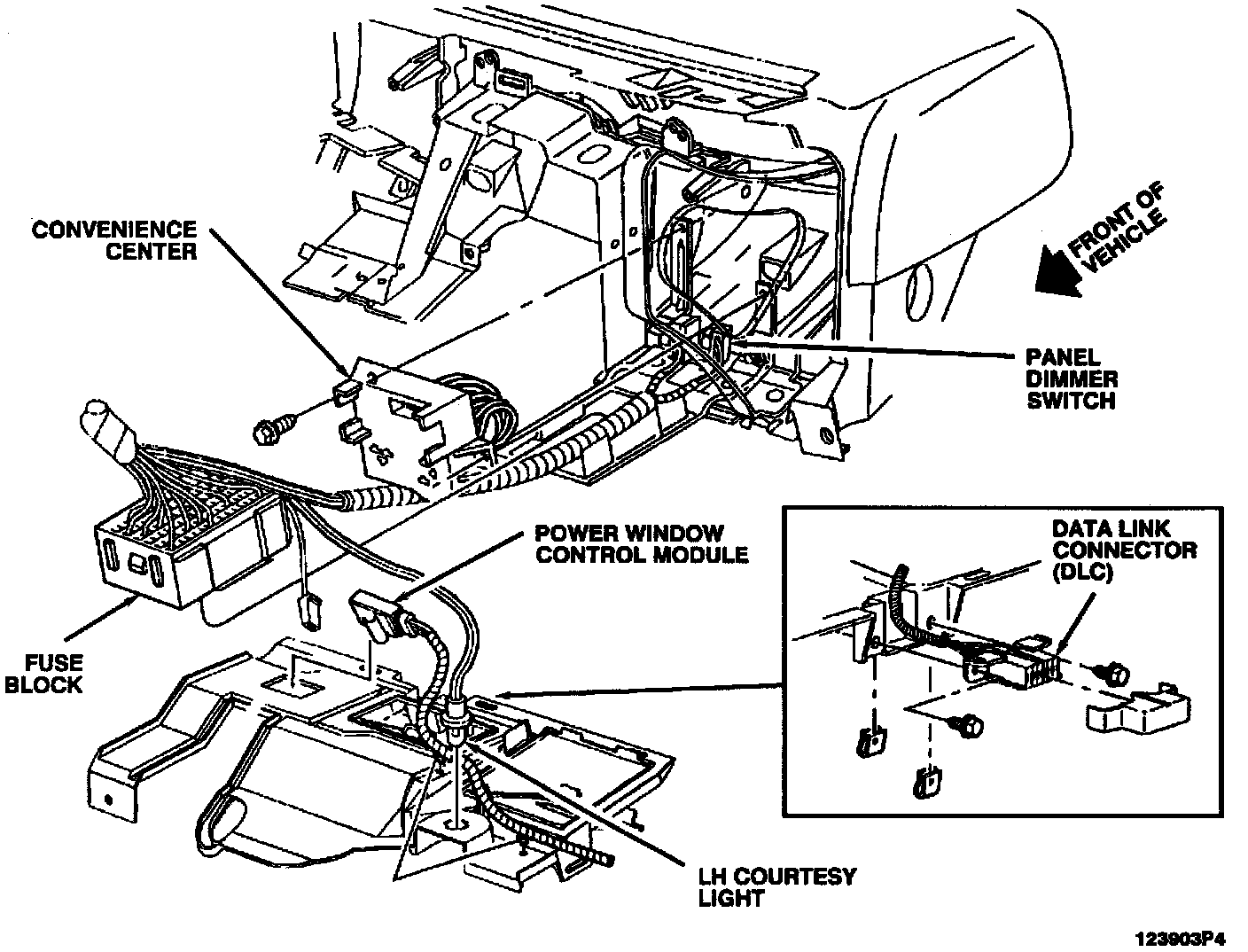 CONVENIENCE CENTER

FRONT OF VEHICLE

PANEL DIMMER SWITCH

POWER WINDOW CONTROL MODULE

DATA LINK CONNECTOR (DLC)

FUSE BLOCK

LH COURTESY LIGHT

123903P4