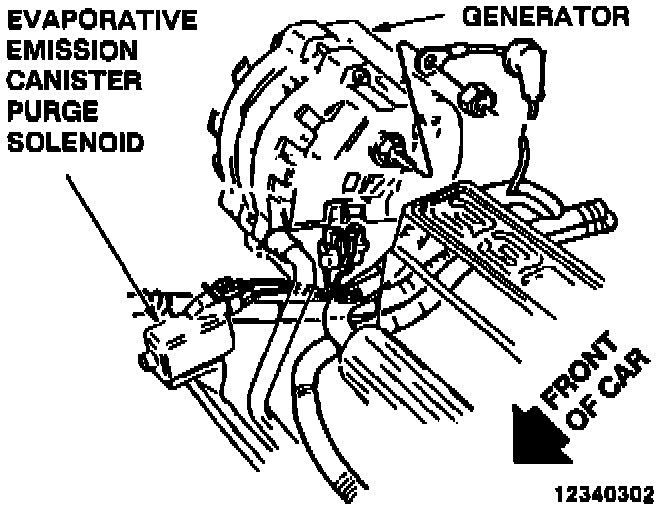 EVAPORATIVE EMISSION CANISTER PURGE SOLENOID

GENERATOR

FRONT OF CAR

12340302