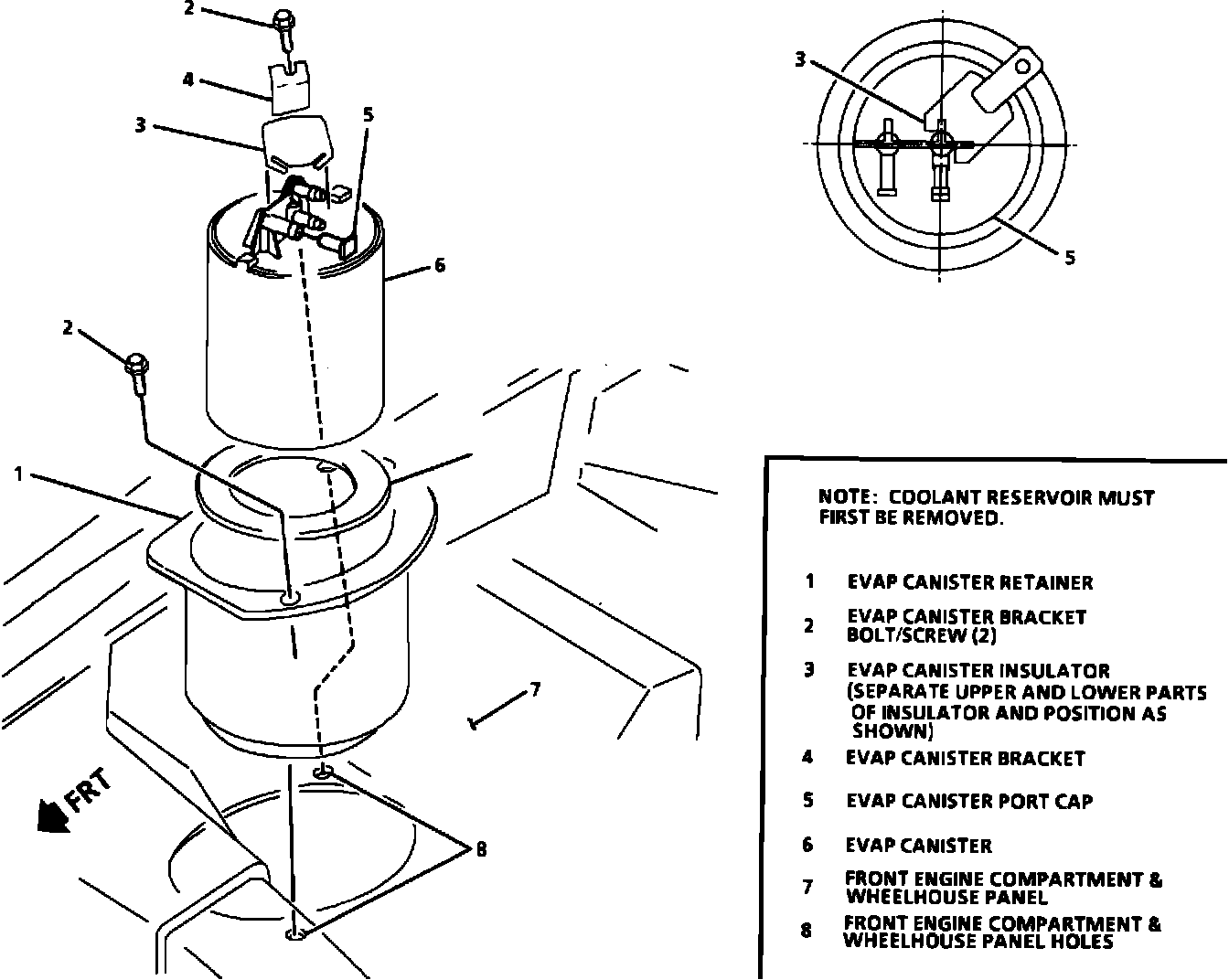 2

4

3

5

6

2

1

7

FRT

8

3

5

NOTE: COOLANT RESERVOIR MUST FIRST BE REMOVED.

1 EVAP CANISTER RETAINER

2 EVAP CANISTER BRACKET BOLT/SCREW (2)

3 EVAP CANISTER INSULATOR (SEPARATE UPPER AND LOWER PARTS OF INSULATOR AND POSITION AS SHOWN)

4 EVAP CANISTER BRACKET

5 EVAP CANISTER PORT CAP

6 EVAP CANISTER

7 FRONT ENGINE COMPARTMENT & WHEELHOUSE PANEL

8 FRONT ENGINE COMPARTMENT & WHEELHOUSE PANEL HOLES