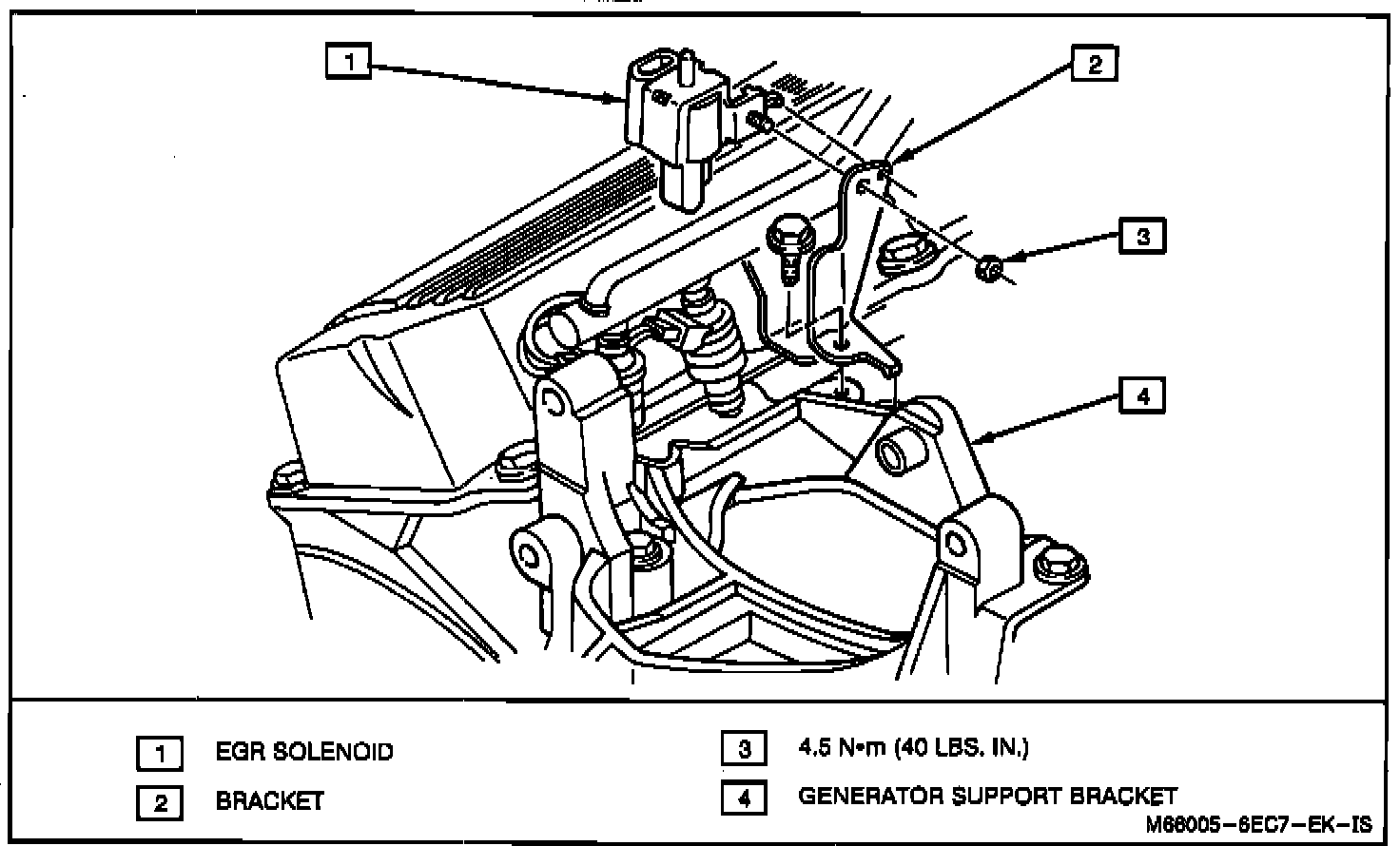 1

2

3

4

1 EGR SOLENOID

2 BRACKET

3 4.5 N•m (40 LBS. IN.)

4 GENERATOR SUPPORT BRACKET

M66005-6EC7-EK-IS