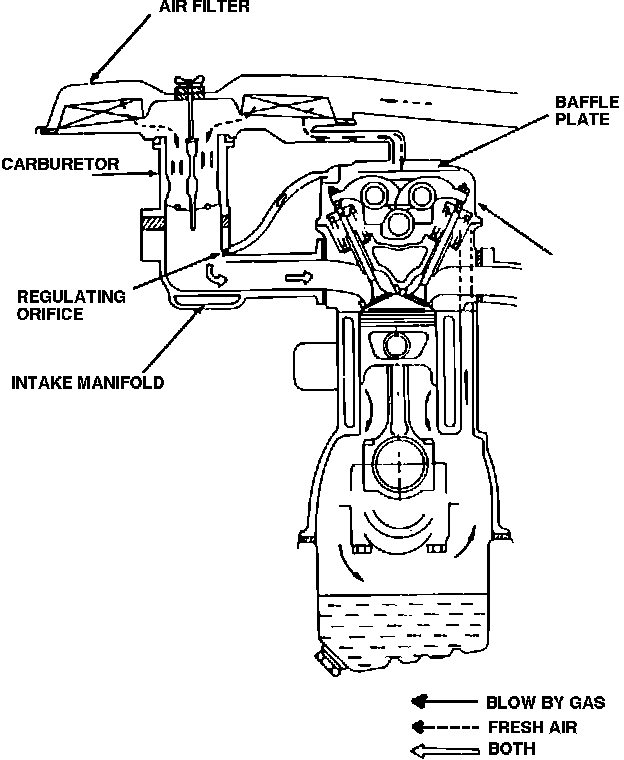 AIR FILTER

BAFFLE PLATE

CARBURETOR

REGULATING ORIFICE

INTAKE MANIFOLD

BLOW BY GAS
FRESH AIR
BOTH