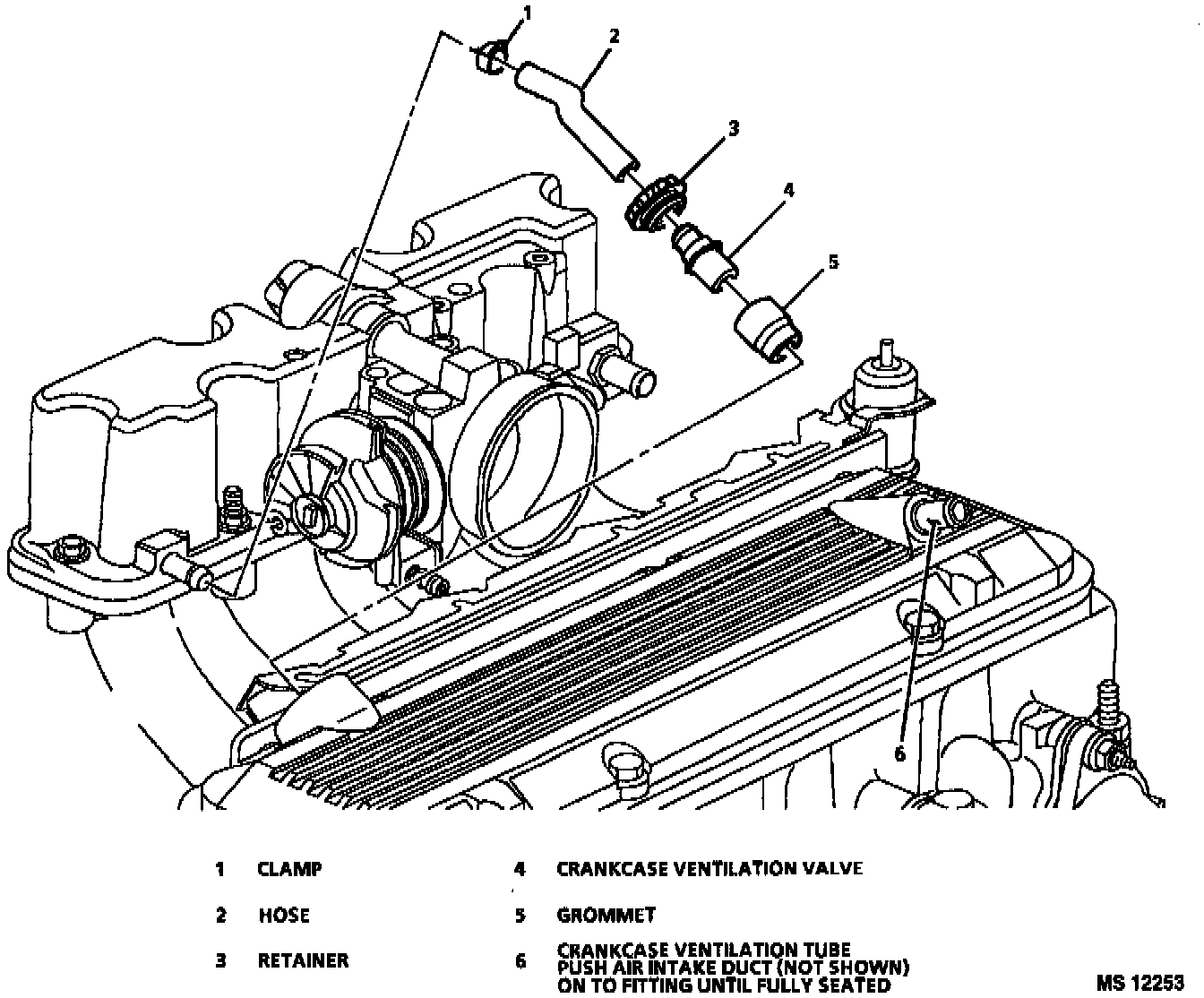 1
2
3
4
5
6

1 CLAMP
2 HOSE
3 RETAINER

4 CRANKCASE VENTILATION VALVE
5 GROMMET
6 CRANKCASE VENTILATION TUBE PUSH AIR INTAKE DUCT (NOT SHOWN) ON TO FITTING UNTIL FULLY SEATED

MS 12253