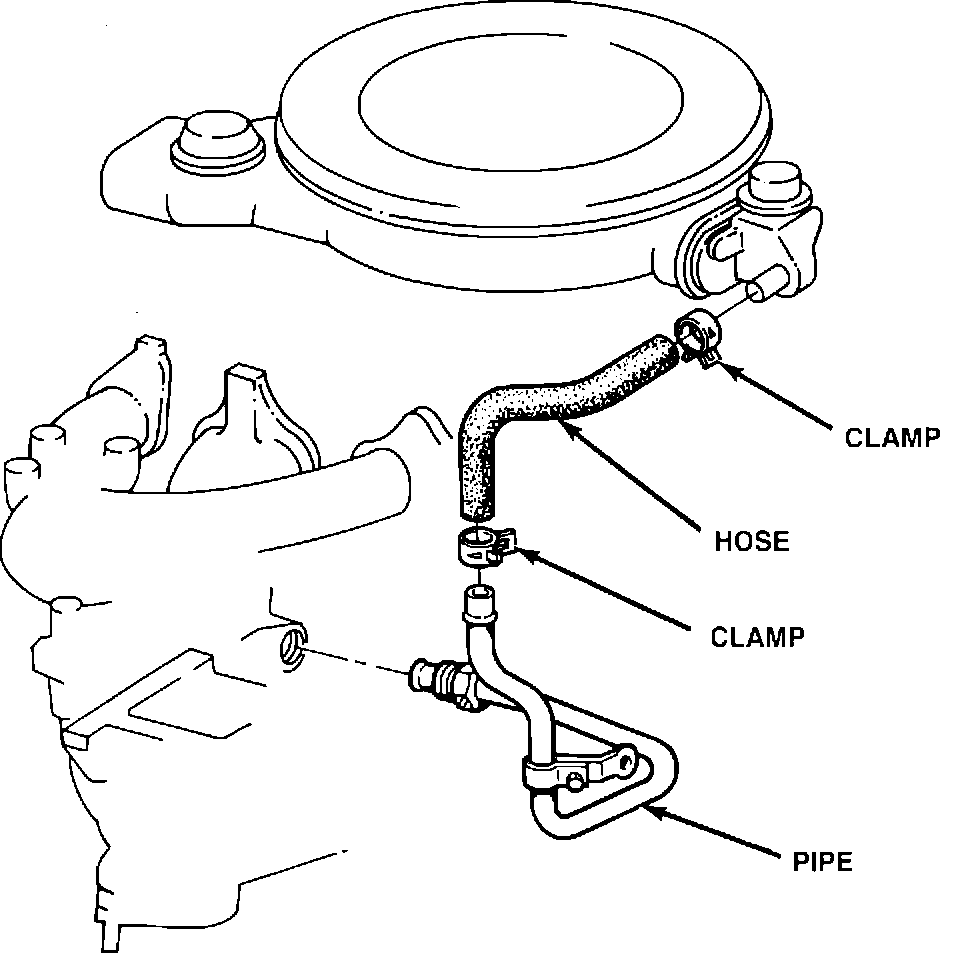 CLAMP

HOSE

CLAMP

PIPE