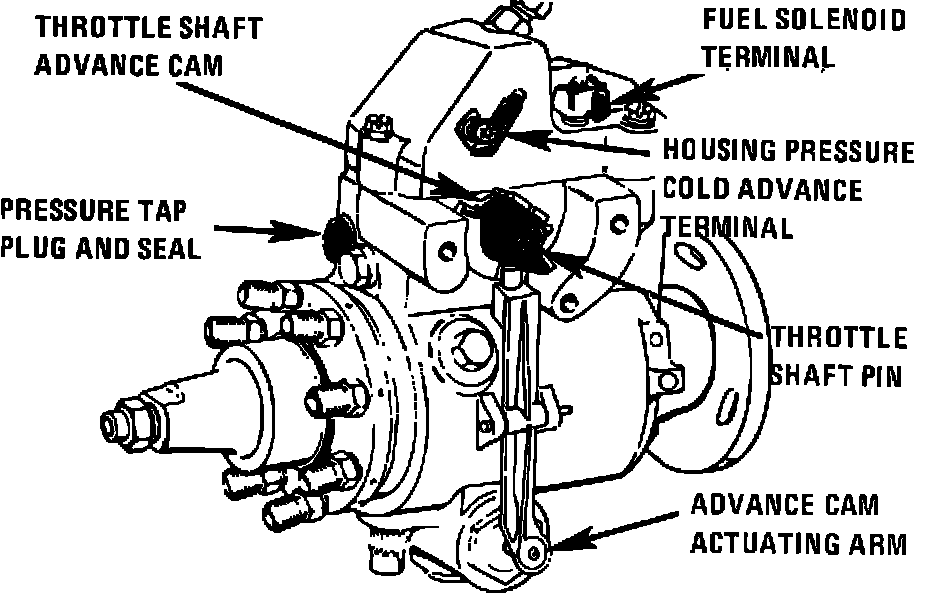 THROTTLE SHAFT ADVANCE CAM

FUEL SOLENOID TERMINAL

HOUSING PRESSURE COLD ADVANCE TERMINAL

PRESSURE TAP PLUG AND SEAL

THROTTLE SHAFT PIN

ADVANCE CAM ACTUATING ARM