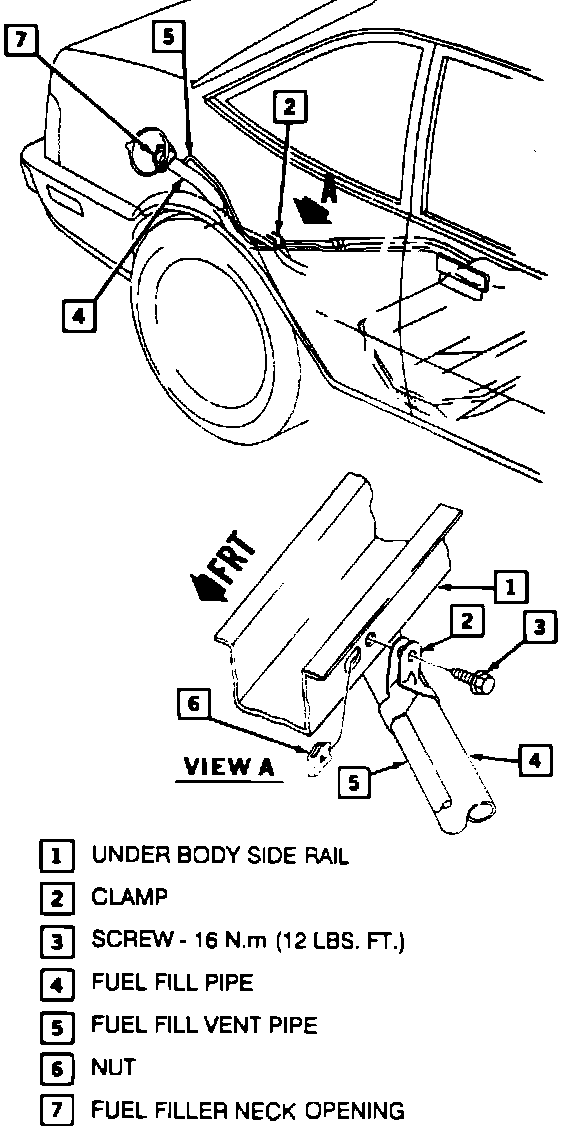 7
5
2
A
4
FRT
1
2
3
6
VIEW A
5
4

1 UNDER BODY SIDE RAIL
2 CLAMP
3 SCREW - 16 N.m (12 LBS. FT.)
4 FUEL FILL PIPE
5 FUEL FILL VENT PIPE
6 NUT
7 FUEL FILLER NECK OPENING