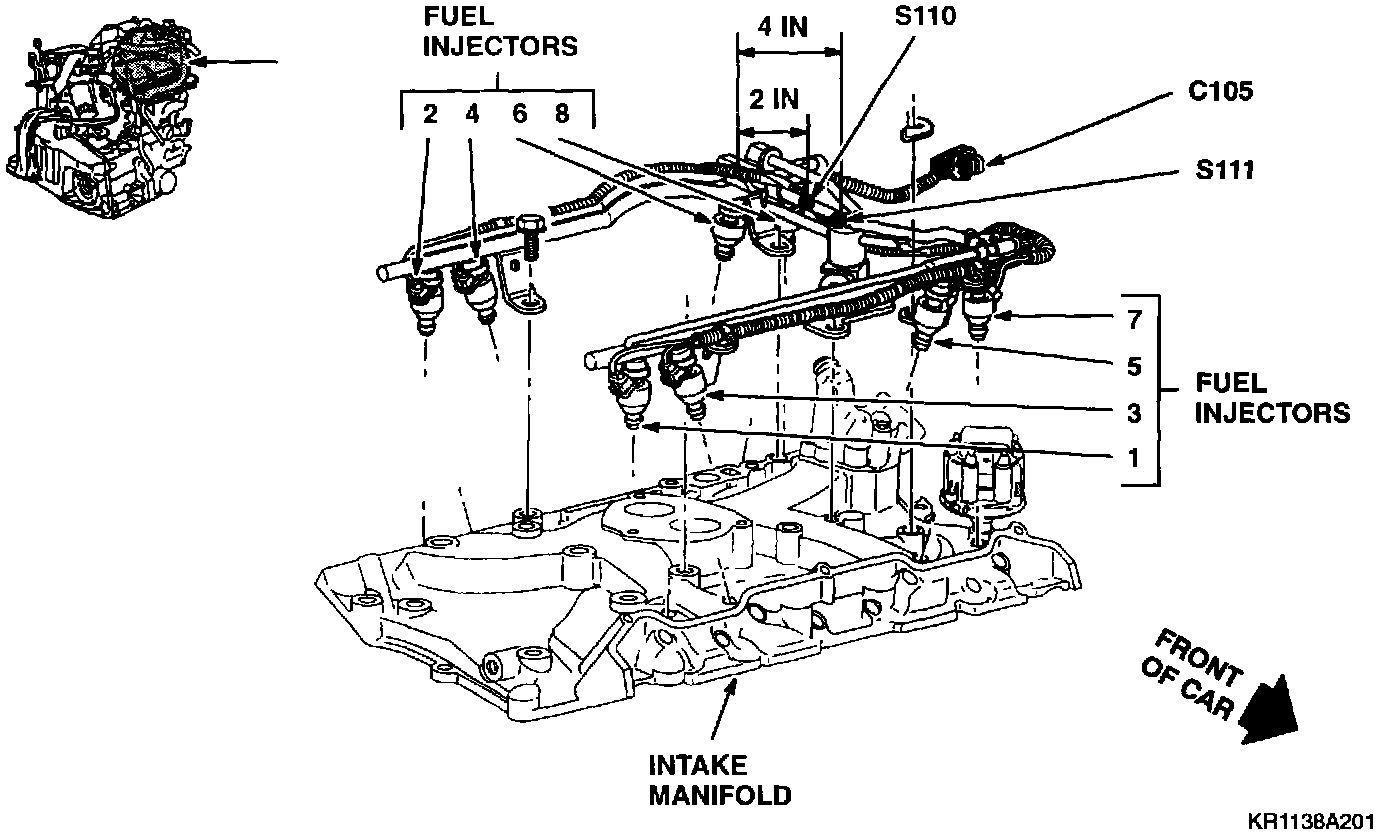 FUEL INJECTORS

2 4 6 8

4 IN

2 IN

S110

C105

S111

7

5

3

1

FUEL INJECTORS

INTAKE MANIFOLD

FRONT OF CAR

KR1138A201