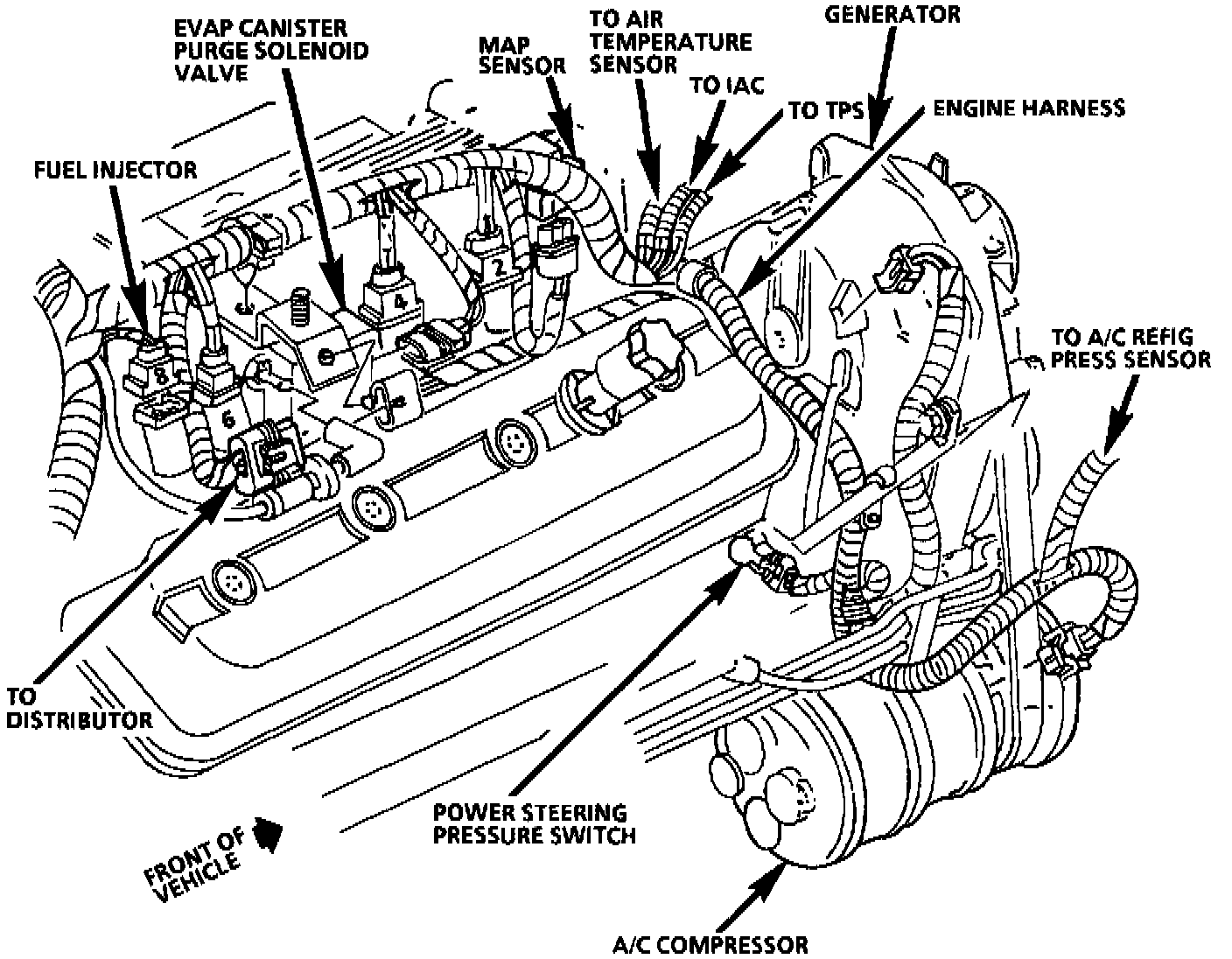 EVAP CANISTER PURGE SOLENOID VALVE

MAP SENSOR

TO AIR TEMPERATURE SENSOR

GENERATOR

TO IAC

TO TPS

ENGINE HARNESS

FUEL INJECTOR

2

4

8

6

TO A/C REFIG PRESS SENSOR

TO DISTRIBUTOR

POWER STEERING PRESSURE SWITCH

FRONT OF VEHICLE

A/C COMPRESSOR