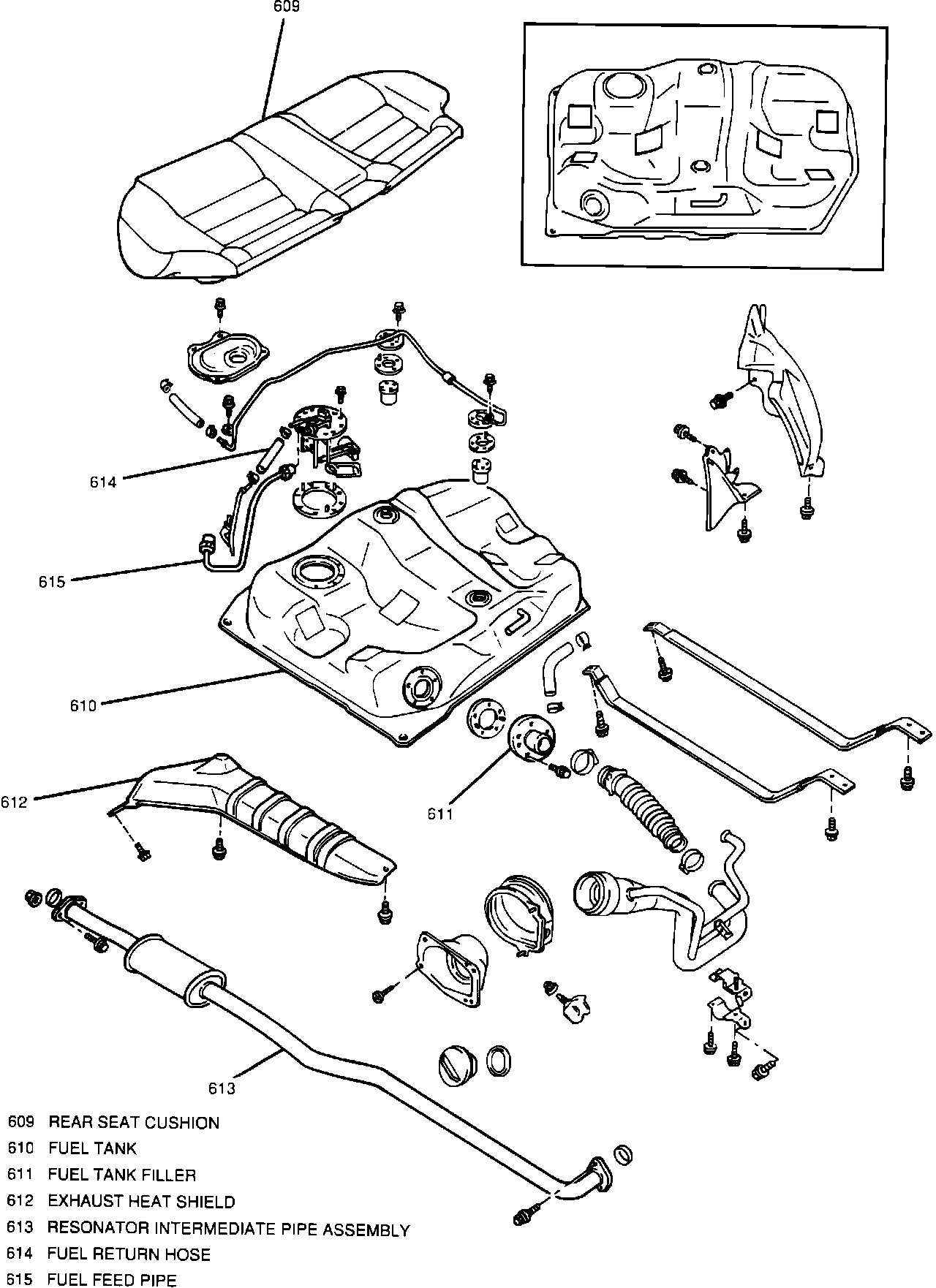 609

614

615

610

612

611

613

609 REAR SEAT CUSHION
610 FUEL TANK
611 FUEL TANK FILLER
612 EXHAUST HEAT SHIELD
613 RESONATOR INTERMEDIATE PIPE ASSEMBLY
614 FUEL RETURN HOSE
615 FUEL FEED PIPE