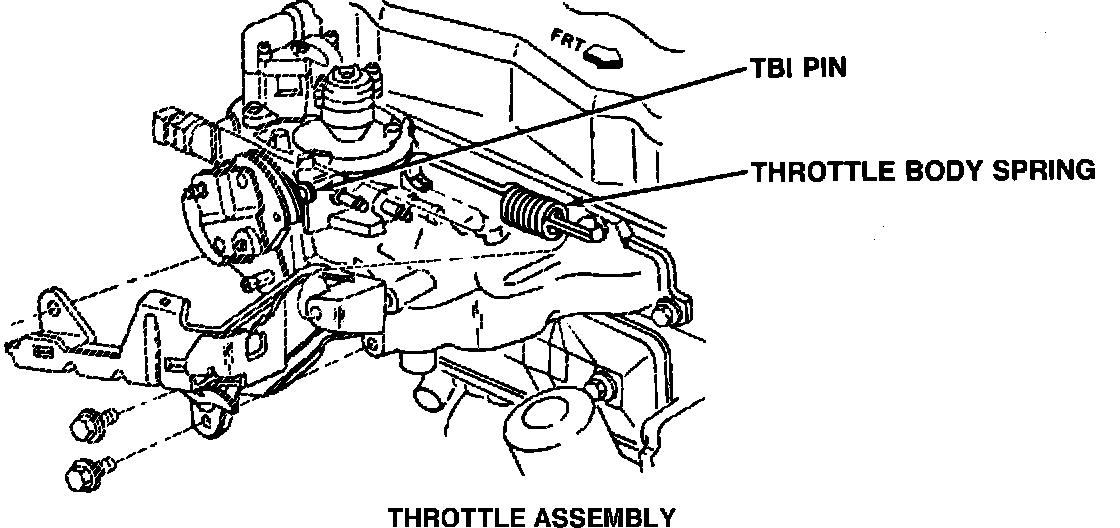 FRT

TBI PIN

THROTTLE BODY SPRING

THROTTLE ASSEMBLY