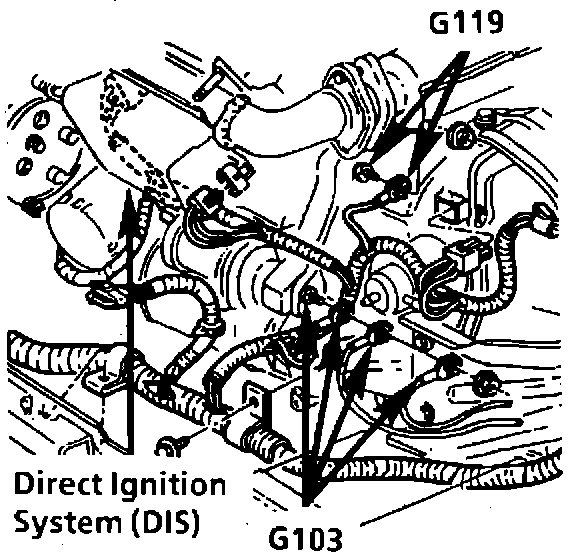 G119

Direct Ignition System (DIS)

G103