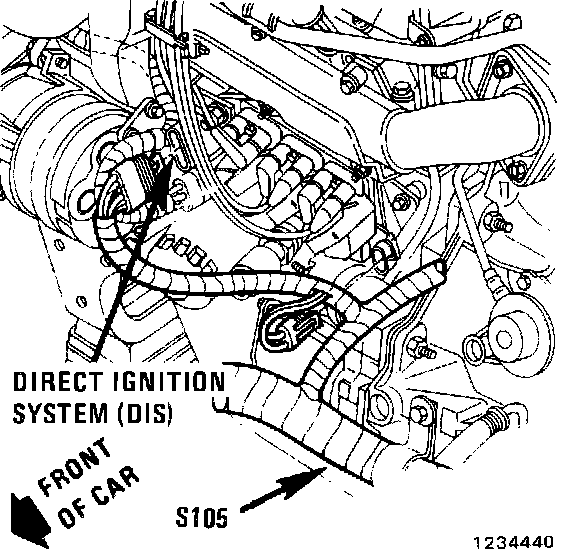 DIRECT IGNITION SYSTEM (DIS)

FRONT OF CAR

S105

1234440