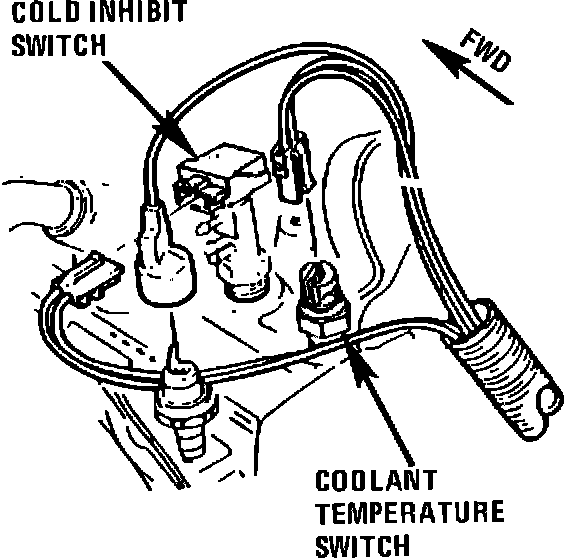 COLD INHIBIT SWITCH

FWD

COOLANT TEMPERATURE SWITCH