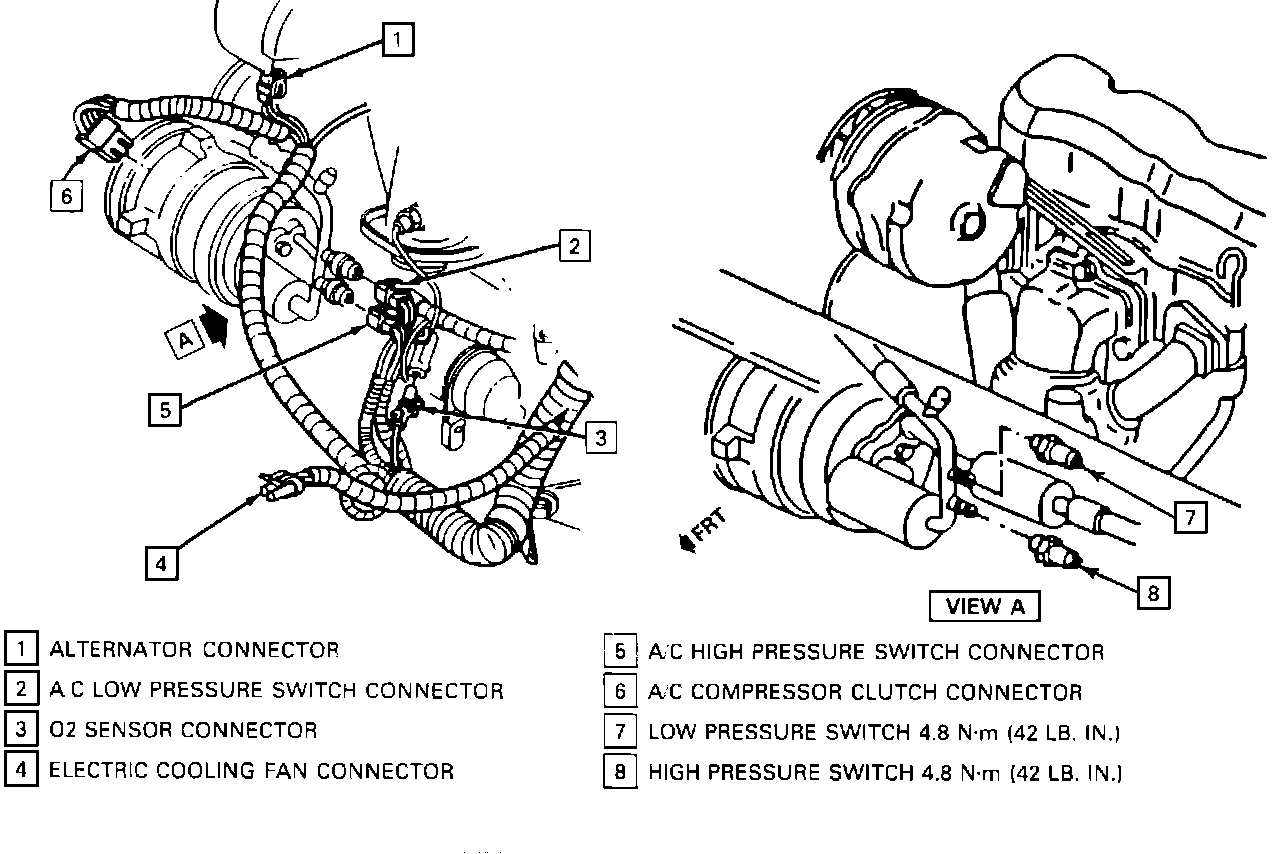 1

6

2

A

5

3

4

FRT

7

8

VIEW A

1 ALTERNATOR CONNECTOR
2 A C LOW PRESSURE SWITCH CONNECTOR
3 O2 SENSOR CONNECTOR
4 ELECTRIC COOLING FAN CONNECTOR

5 A/C HIGH PRESSURE SWITCH CONNECTOR
6 A/C COMPRESSOR CLUTCH CONNECTOR
7 LOW PRESSURE SWITCH 4.8 N·m (42 LB. IN.)
8 HIGH PRESSURE SWITCH 4.8 N·m (42 LB. IN.)