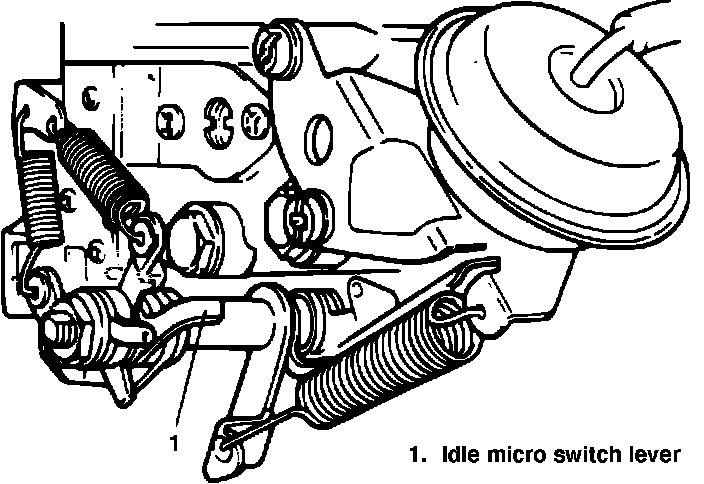 1

1. Idle micro switch lever