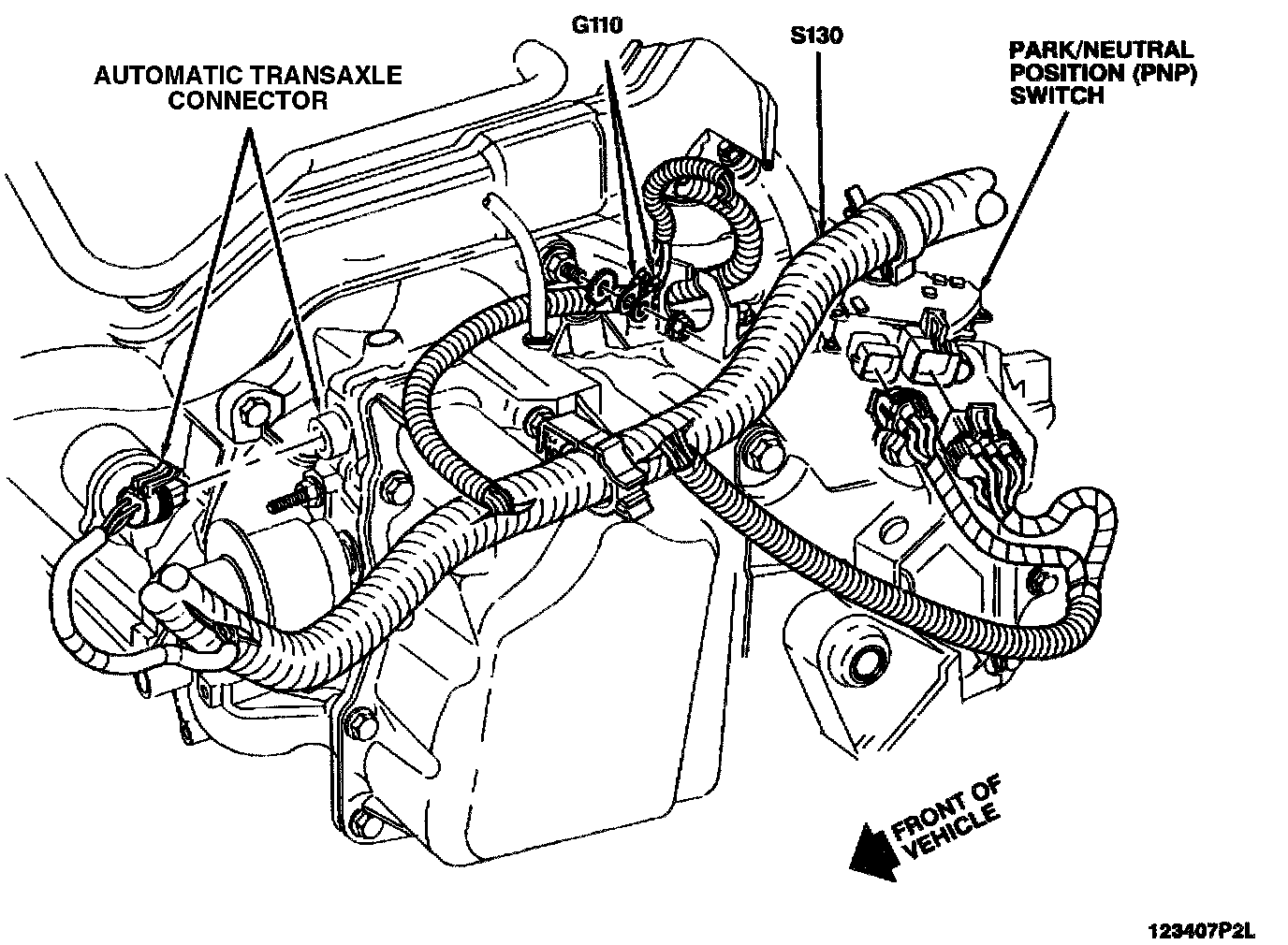 AUTOMATIC TRANSAXLE CONNECTOR

G110

S130

PARK/NEUTRAL POSITION (PNP) SWITCH

FRONT OF VEHICLE

123407P2L