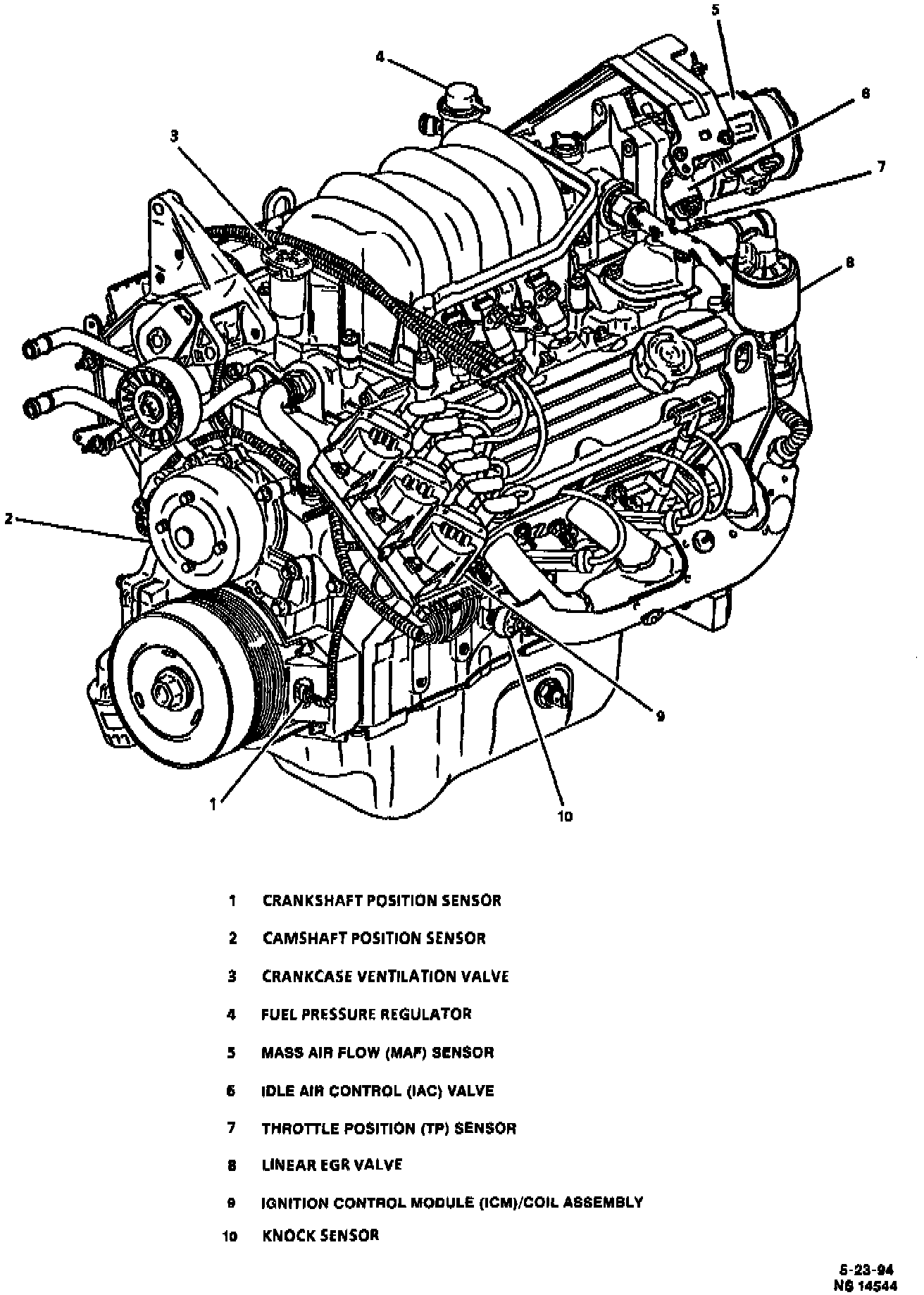 5
4
6
3
7
8
2
9
1
10

1 CRANKSHAFT POSITION SENSOR
2 CAMSHAFT POSITION SENSOR
3 CRANKCASE VENTILATION VALVE
4 FUEL PRESSURE REGULATOR
5 MASS AIR FLOW (MAF) SENSOR
6 IDLE AIR CONTROL (IAC) VALVE
7 THROTTLE POSITION (TP) SENSOR
8 LINEAR EGR VALVE
9 IGNITION CONTROL MODULE (ICM)/COIL ASSEMBLY
10 KNOCK SENSOR

5-23-94
NS 14544