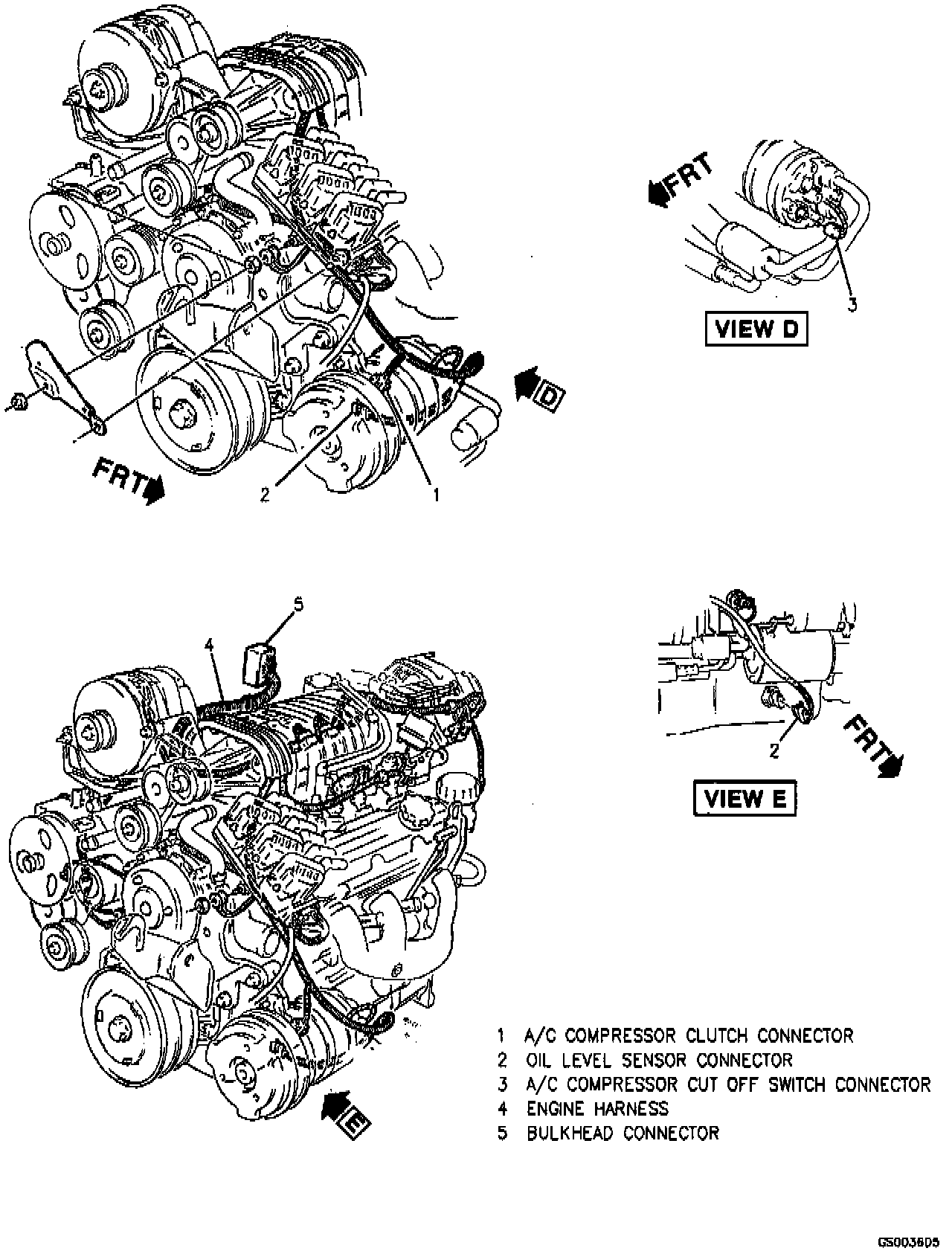 FRT

3

VIEW D

D

FRT

2

1

5

4

2

FRT

VIEW E

E

1 A/C COMPRESSOR CLUTCH CONNECTOR
2 OIL LEVEL SENSOR CONNECTOR
3 A/C COMPRESSOR CUT OFF SWITCH CONNECTOR
4 ENGINE HARNESS
5 BULKHEAD CONNECTOR

GS003605