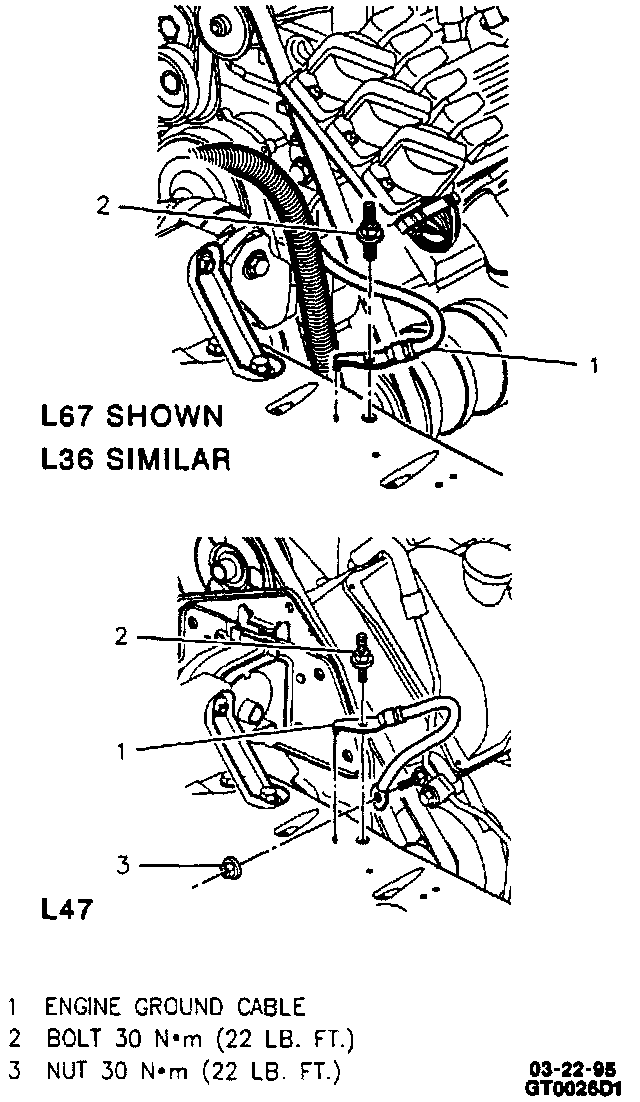 2

1

L67 SHOWN
L36 SIMILAR

2

1

3

L47

1 ENGINE GROUND CABLE
2 BOLT 30 N•m (22 LB. FT.)
3 NUT 30 N•m (22 LB. FT.)

03-22-95
GT0026D1