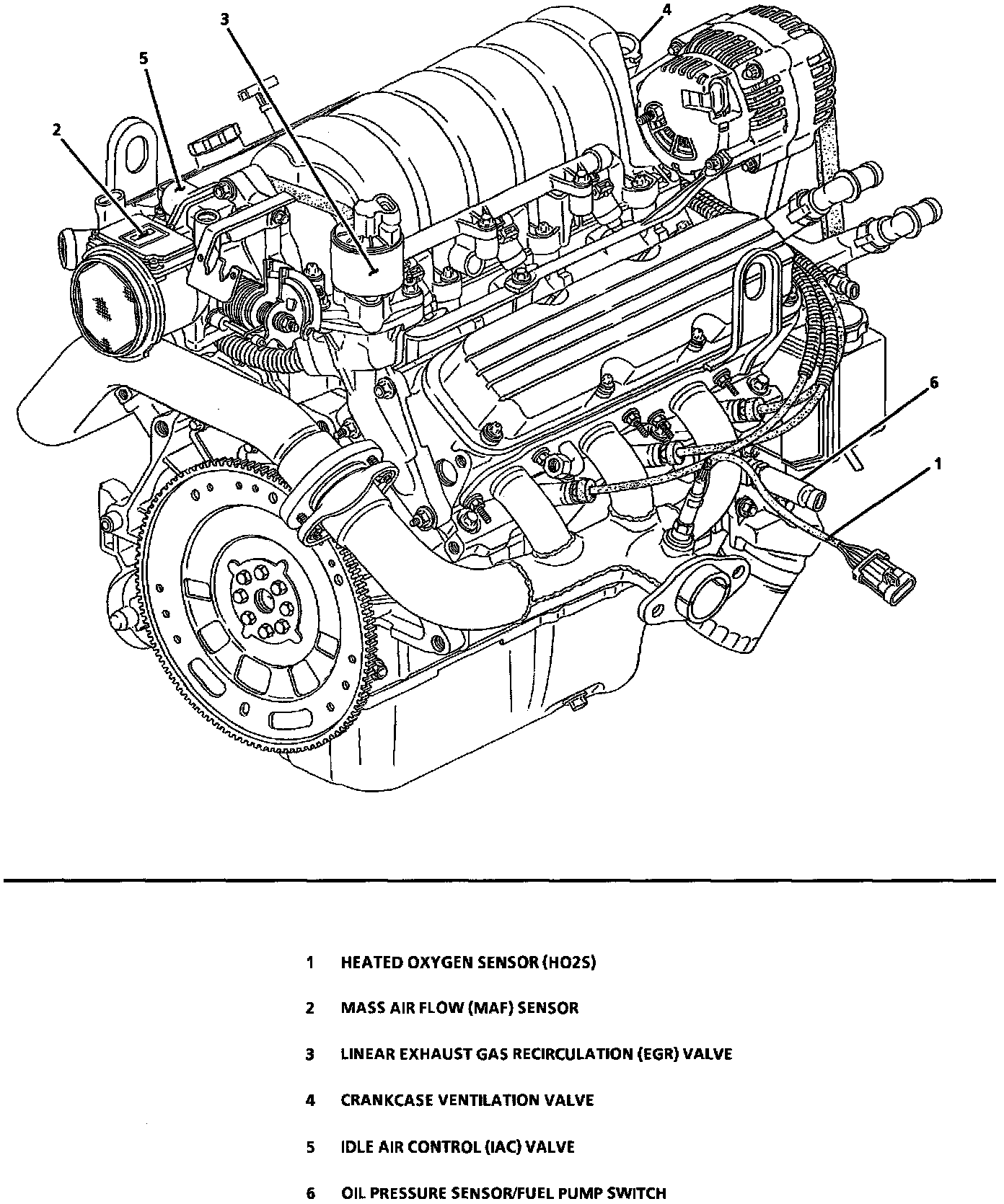 3
4
5
2
6
1

1 HEATED OXYGEN SENSOR (HO2S)

2 MASS AIR FLOW (MAF) SENSOR

3 LINEAR EXHAUST GAS RECIRCULATION (EGR) VALVE

4 CRANKCASE VENTILATION VALVE

5 IDLE AIR CONTROL (IAC) VALVE

6 OIL PRESSURE SENSOR/FUEL PUMP SWITCH