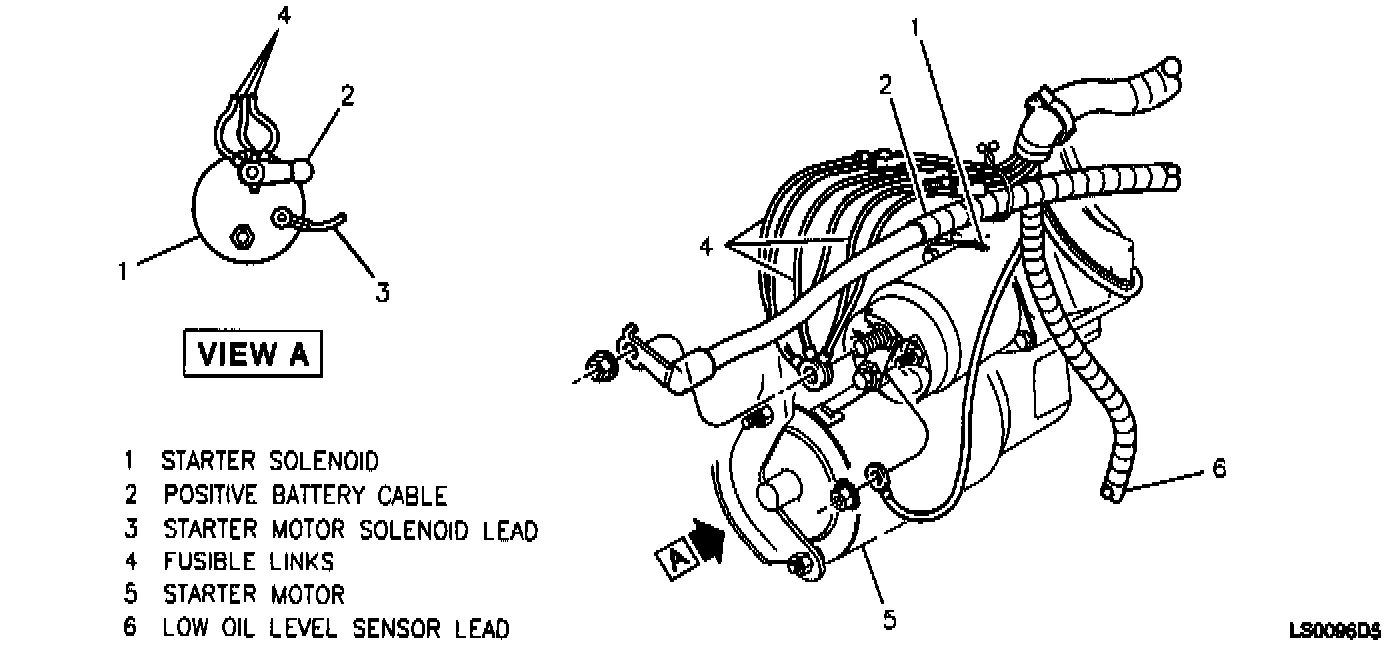 4
2
1
3

VIEW A

1 STARTER SOLENOID
2 POSITIVE BATTERY CABLE
3 STARTER MOTOR SOLENOID LEAD
4 FUSIBLE LINKS
5 STARTER MOTOR
6 LOW OIL LEVEL SENSOR LEAD

1
2
4
6
A
5

LS0096D5