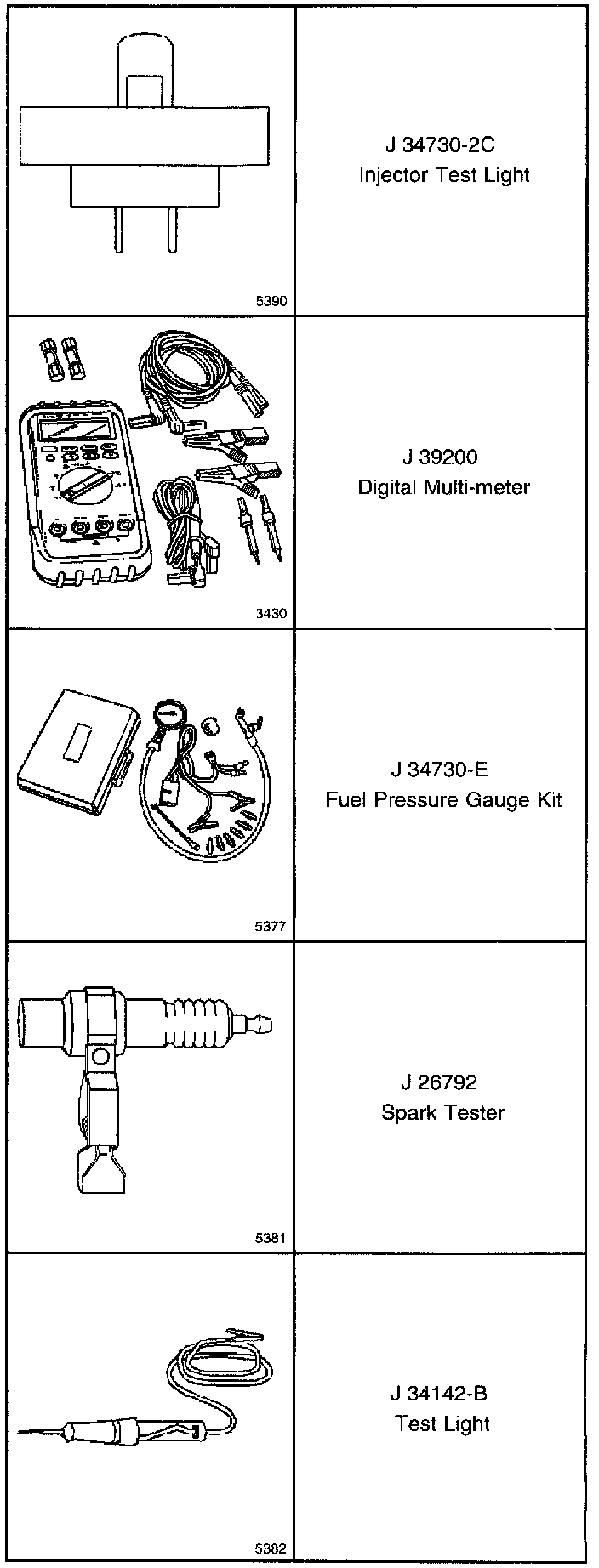 | | |
|---|---|
| 5390 | J 34730-2C Injector Test Light |
| 3430 | J 39200 Digital Multi-meter |
| 5377 | J 34730-E Fuel Pressure Gauge Kit |
| 5381 | J 26792 Spark Tester |
| 5382 | J 34142-B Test Light |