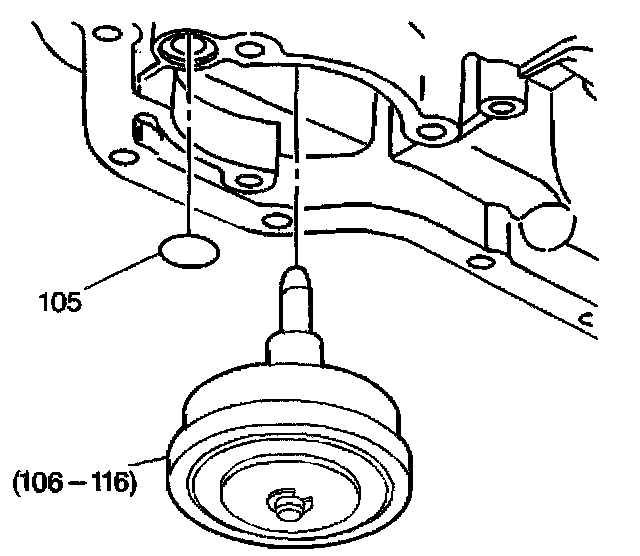 105

(106 – 116)