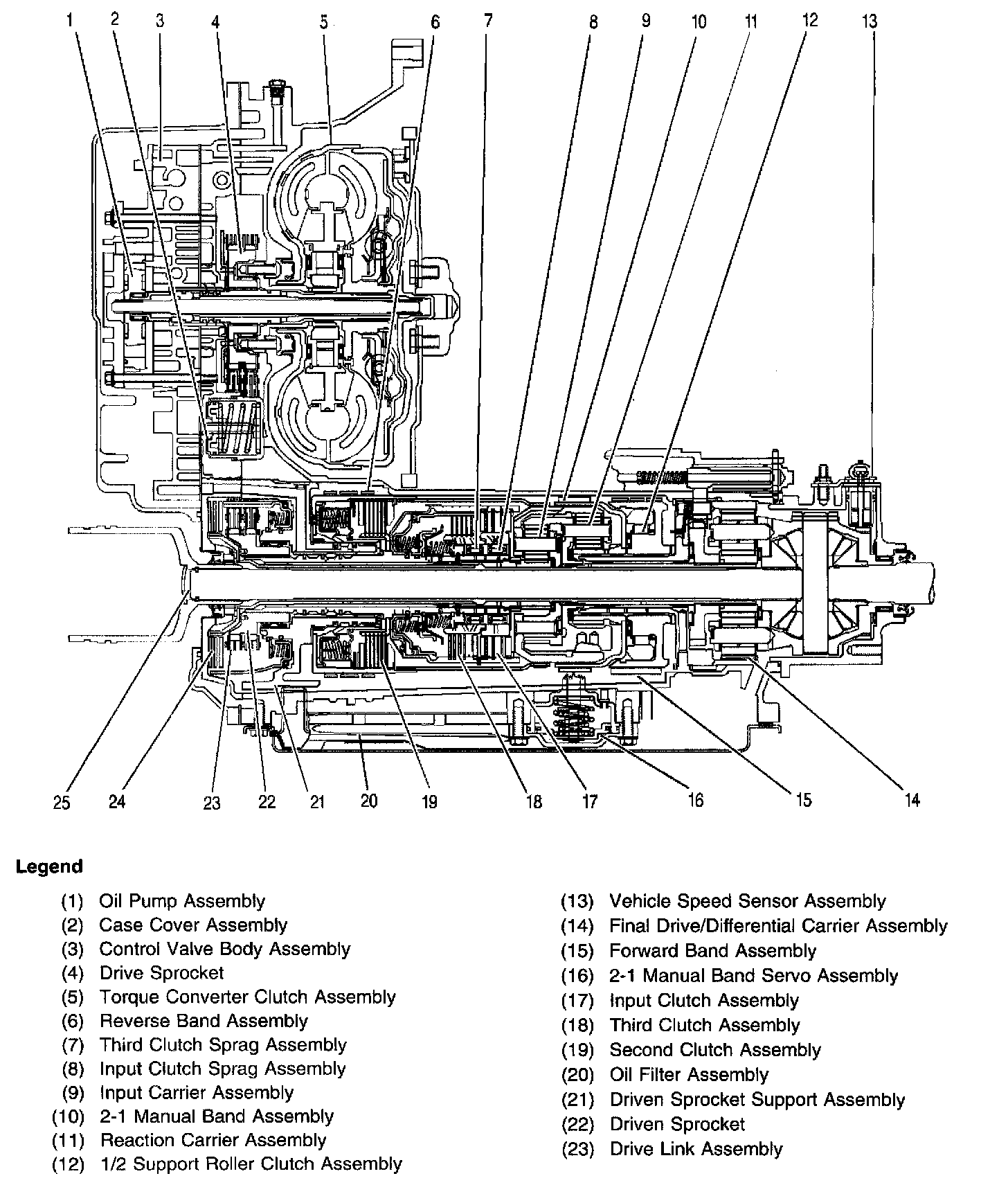 1 2 3 4 5 6 7 8 9 10 11 12 13

25 24 23 22 21 20 19 18 17 16 15 14

Legend

(1) Oil Pump Assembly
(2) Case Cover Assembly
(3) Control Valve Body Assembly
(4) Drive Sprocket
(5) Torque Converter Clutch Assembly
(6) Reverse Band Assembly
(7) Third Clutch Sprag Assembly
(8) Input Clutch Sprag Assembly
(9) Input Carrier Assembly
(10) 2-1 Manual Band Assembly
(11) Reaction Carrier Assembly
(12) 1/2 Support Roller Clutch Assembly

(13) Vehicle Speed Sensor Assembly
(14) Final Drive/Differential Carrier Assembly
(15) Forward Band Assembly
(16) 2-1 Manual Band Servo Assembly
(17) Input Clutch Assembly
(18) Third Clutch Assembly
(19) Second Clutch Assembly
(20) Oil Filter Assembly
(21) Driven Sprocket Support Assembly
(22) Driven Sprocket
(23) Drive Link Assembly