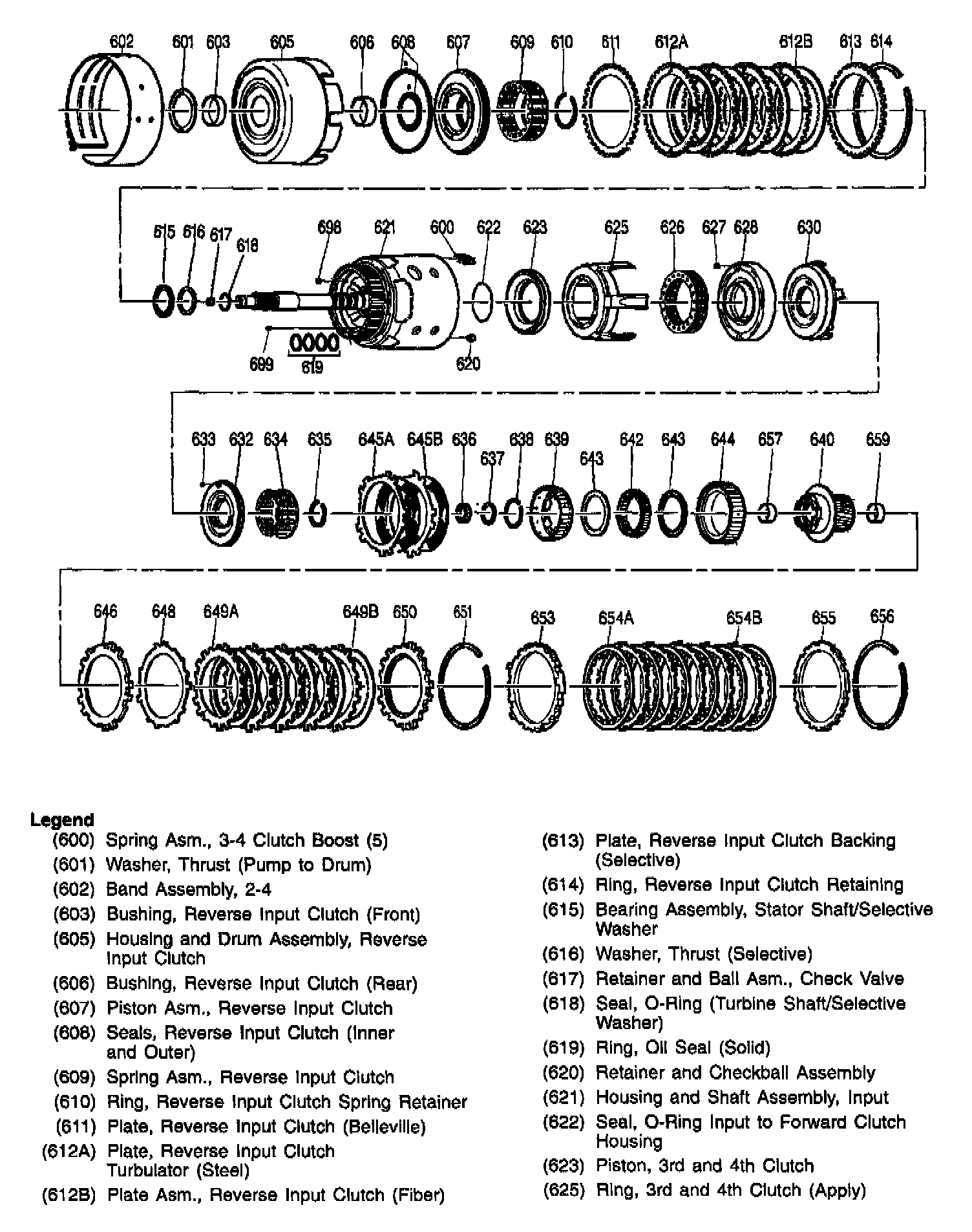 602 601 603 605 606 608 607 609 610 611 612A 612B 613 614

615 616 617 618 698 621 600 622 623 625 626 627 628 630

699 619 620

633 632 634 635 645A 645B 636 637 638 639 643 642 643 644 657 640 659

646 648 649A 649B 650 651 653 654A 654B 655 656

Legend
(600) Spring Asm., 3-4 Clutch Boost (5)
(601) Washer, Thrust (Pump to Drum)
(602) Band Assembly, 2-4
(603) Bushing, Reverse Input Clutch (Front)
(605) Housing and Drum Assembly, Reverse Input Clutch
(606) Bushing, Reverse Input Clutch (Rear)
(607) Piston Asm., Reverse Input Clutch
(608) Seals, Reverse Input Clutch (Inner and Outer)
(609) Spring Asm., Reverse Input Clutch
(610) Ring, Reverse Input Clutch Spring Retainer
(611) Plate, Reverse Input Clutch (Belleville)
(612A) Plate, Reverse Input Clutch Turbulator (Steel)
(612B) Plate Asm., Reverse Input Clutch (Fiber)

(613) Plate, Reverse Input Clutch Backing (Selective)
(614) Ring, Reverse Input Clutch Retaining
(615) Bearing Assembly, Stator Shaft/Selective Washer
(616) Washer, Thrust (Selective)
(617) Retainer and Ball Asm., Check Valve
(618) Seal, O-Ring (Turbine Shaft/Selective Washer)
(619) Ring, Oil Seal (Solid)
(620) Retainer and Checkball Assembly
(621) Housing and Shaft Assembly, Input
(622) Seal, O-Ring Input to Forward Clutch Housing
(623) Piston, 3rd and 4th Clutch
(625) Ring, 3rd and 4th Clutch (Apply)